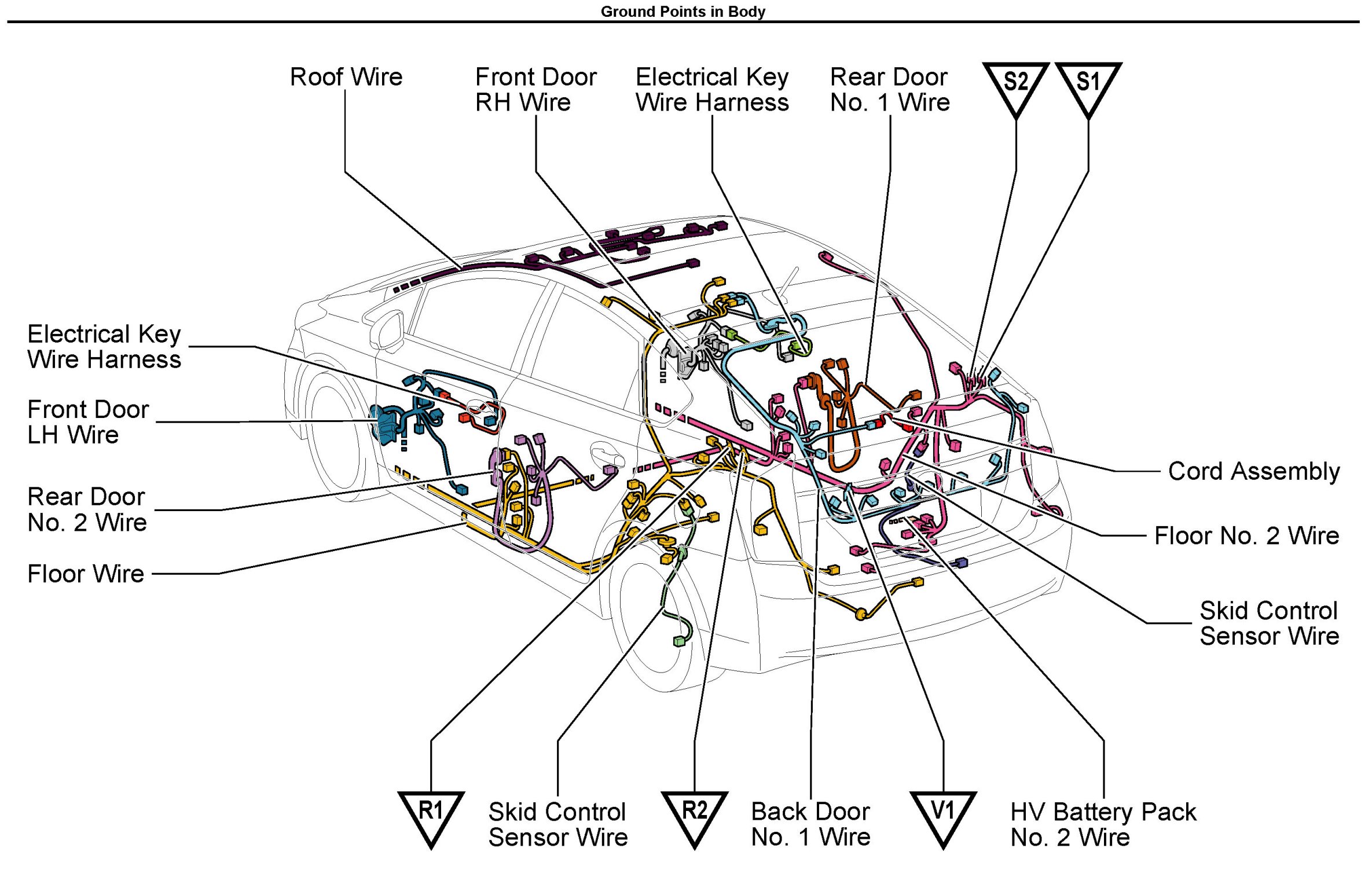 Ground Points in Body

Roof Wire

Front Door RH Wire

Electrical Key Wire Harness

Rear Door No. 1 Wire

S2

S1

Electrical Key Wire Harness

Front Door LH Wire

Rear Door No. 2 Wire

Floor Wire

Cord Assembly

Floor No. 2 Wire

Skid Control Sensor Wire

R1

Skid Control Sensor Wire

R2

Back Door No. 1 Wire

V1

HV Battery Pack No. 2 Wire