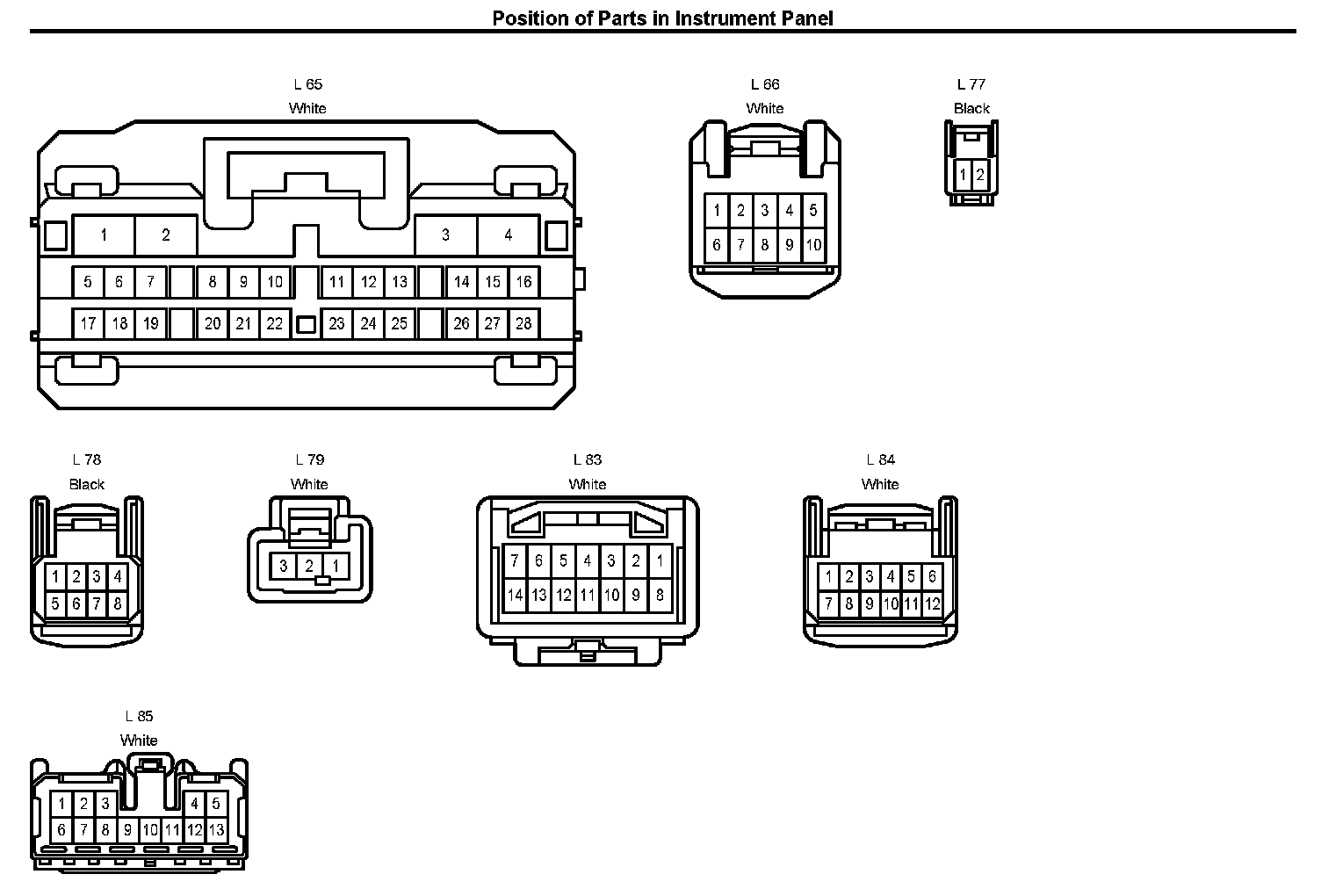 Position of Parts in Instrument Panel

L 65
White

1 2 3 4
5 6 7 8 9 10 11 12 13 14 15 16
17 18 19 20 21 22 23 24 25 26 27 28

L 66
White

1 2 3 4 5
6 7 8 9 10

L 77
Black

1 2

L 78
Black

1 2 3 4
5 6 7 8

L 79
White

3 2 1

L 83
White

7 6 5 4 3 2 1
14 13 12 11 10 9 8

L 84
White

1 2 3 4 5 6
7 8 9 10 11 12

L 85
White

1 2 3 4 5
6 7 8 9 10 11 12 13