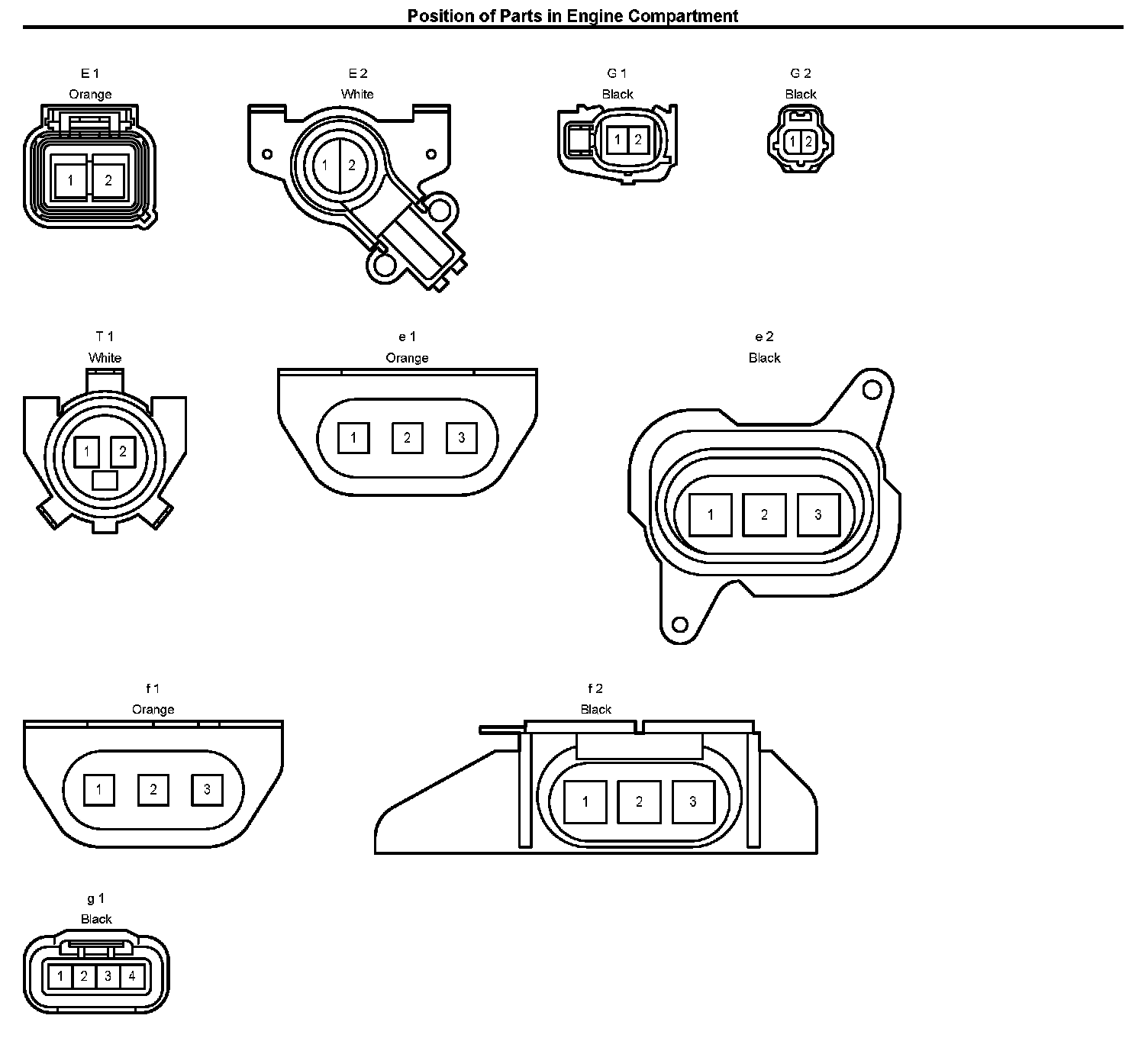 Position of Parts in Engine Compartment

E 1
Orange
1 2

E 2
White
1 2

G 1
Black
1 2

G 2
Black
1 2

T 1
White
1 2

e 1
Orange
1 2 3

e 2
Black
1 2 3

f 1
Orange
1 2 3

f 2
Black
1 2 3

g 1
Black
1 2 3 4