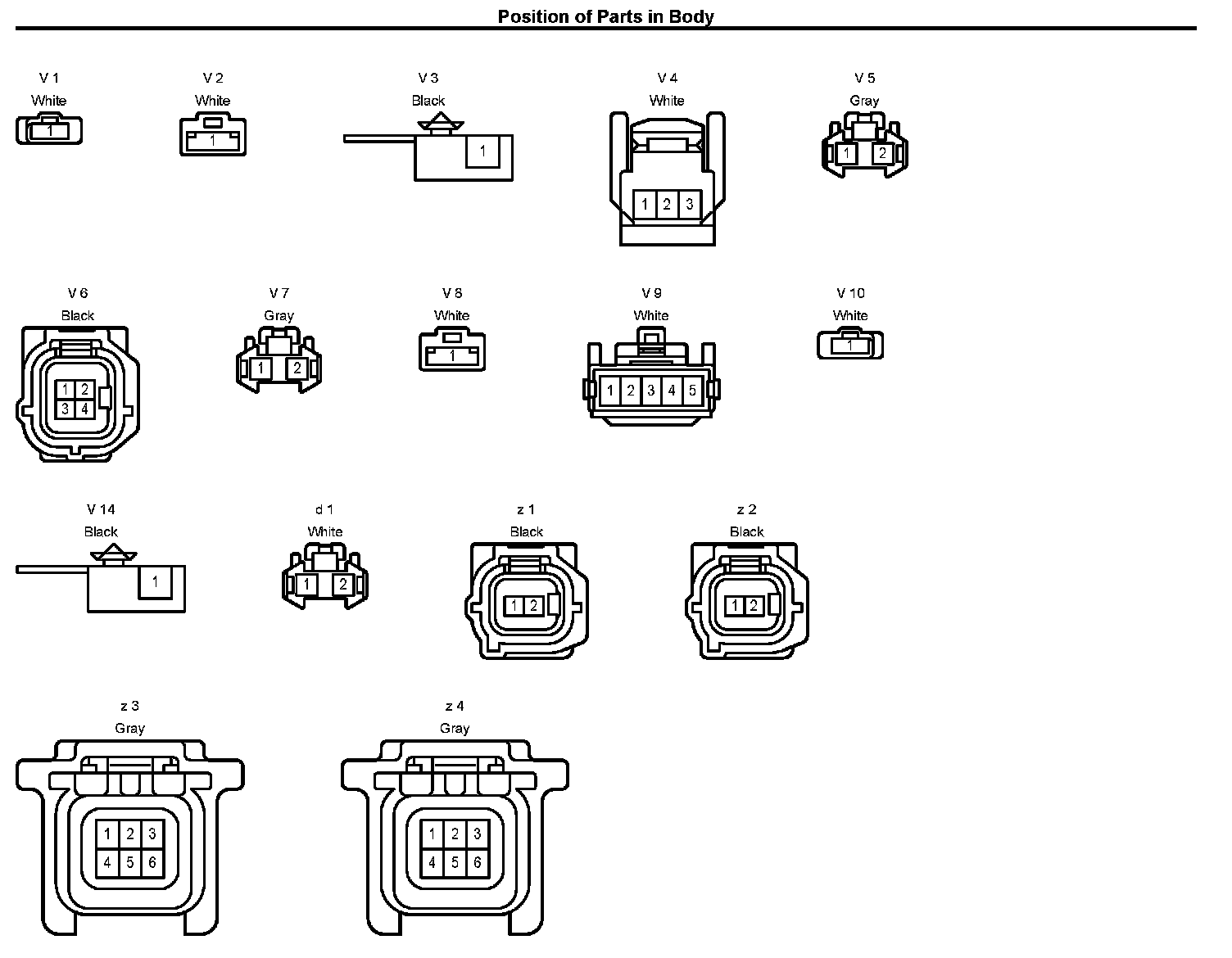 Position of Parts in Body

V 1
White
1

V 2
White
1

V 3
Black
1

V 4
White
1 2 3

V 5
Gray
1 2

V 6
Black
1 2
3 4

V 7
Gray
1 2

V 8
White
1

V 9
White
1 2 3 4 5

V 10
White
1

V 14
Black
1

d 1
White
1 2

z 1
Black
1 2

z 2
Black
1 2

z 3
Gray
1 2 3
4 5 6

z 4
Gray
1 2 3
4 5 6