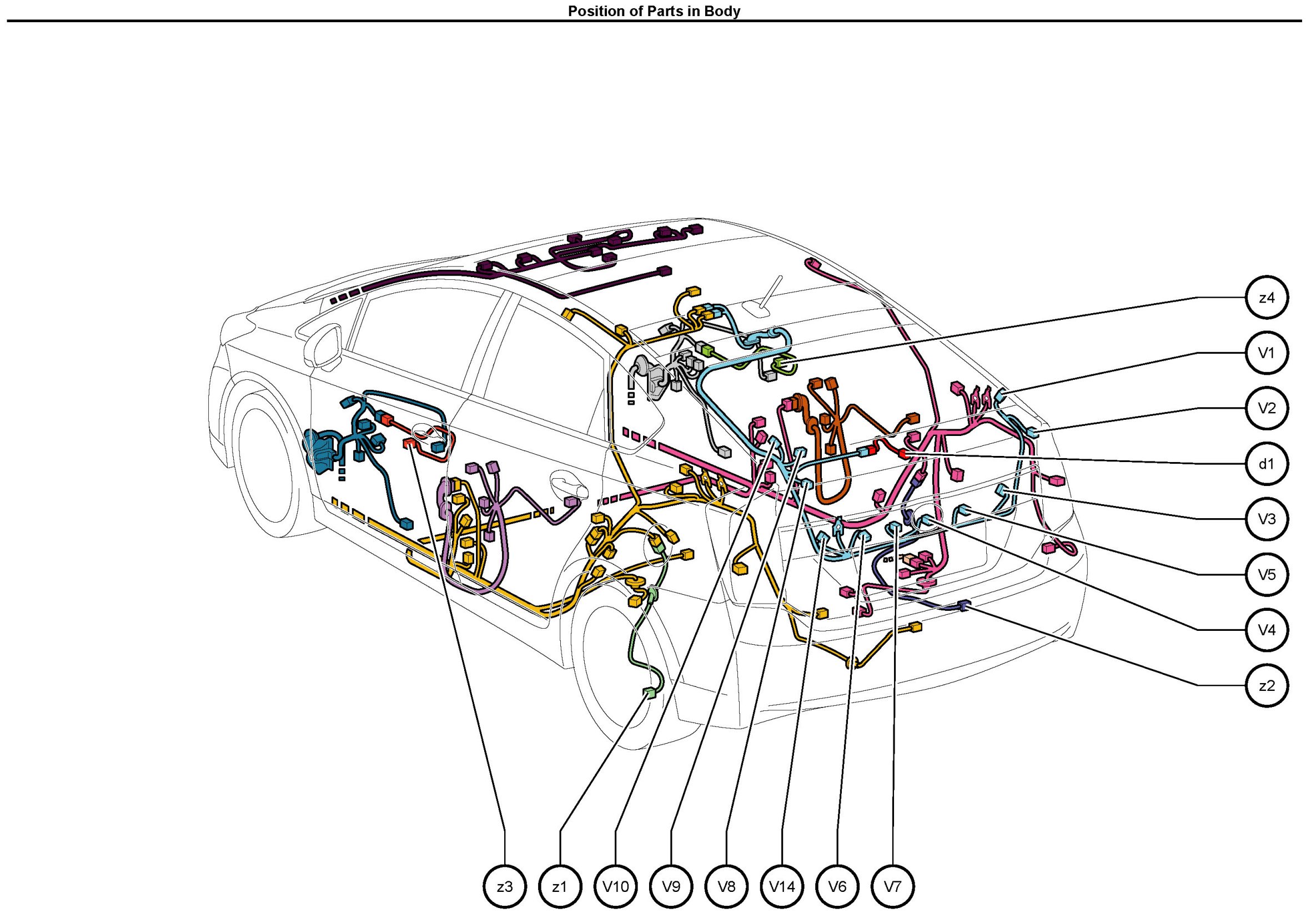 Position of Parts in Body

z4

V1

V2

d1

V3

V5

V4

z2

z3 z1 V10 V9 V8 V14 V6 V7