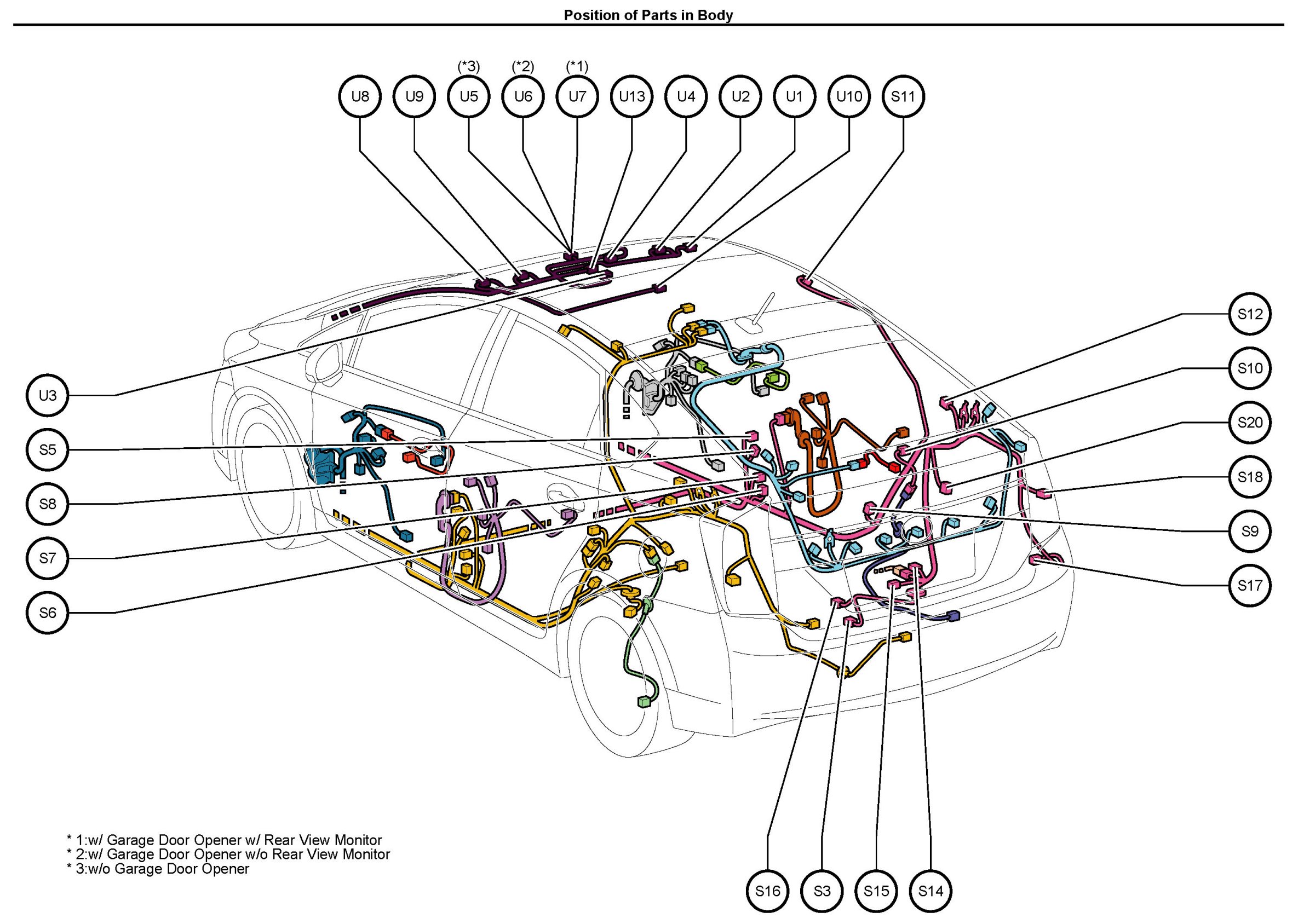 Position of Parts in Body

(*3) (*2) (*1)

U8 U9 U5 U6 U7 U13 U4 U2 U1 U10 S11

U3

S5

S8

S7

S6

S12

S10

S20

S18

S9

S17

S16 S3 S15 S14

* 1:w/ Garage Door Opener w/ Rear View Monitor
* 2:w/ Garage Door Opener w/o Rear View Monitor
* 3:w/o Garage Door Opener