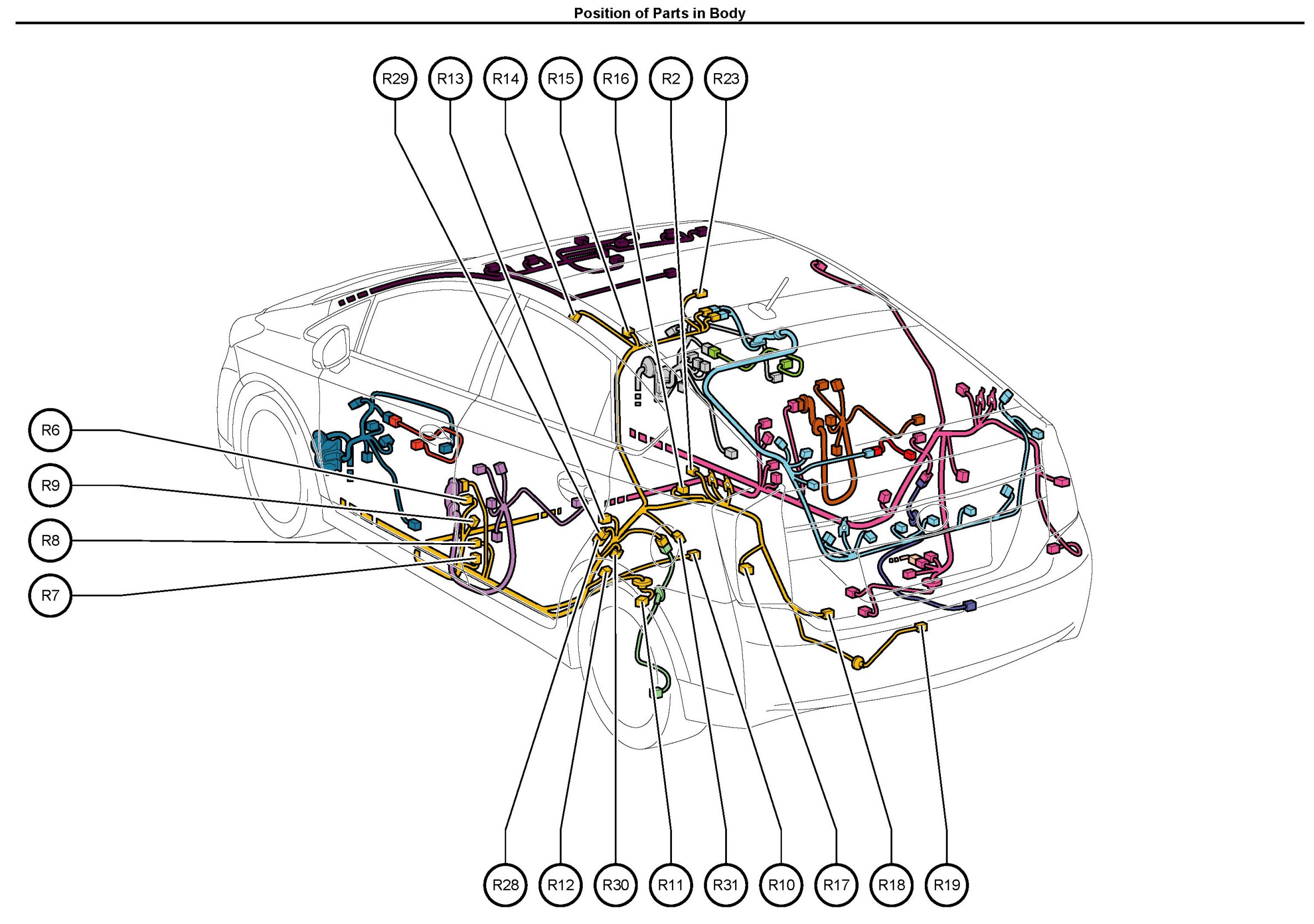 Position of Parts in Body

R29
R13
R14
R15
R16
R2
R23

R6
R9
R8
R7

R28
R12
R30
R11
R31
R10
R17
R18
R19