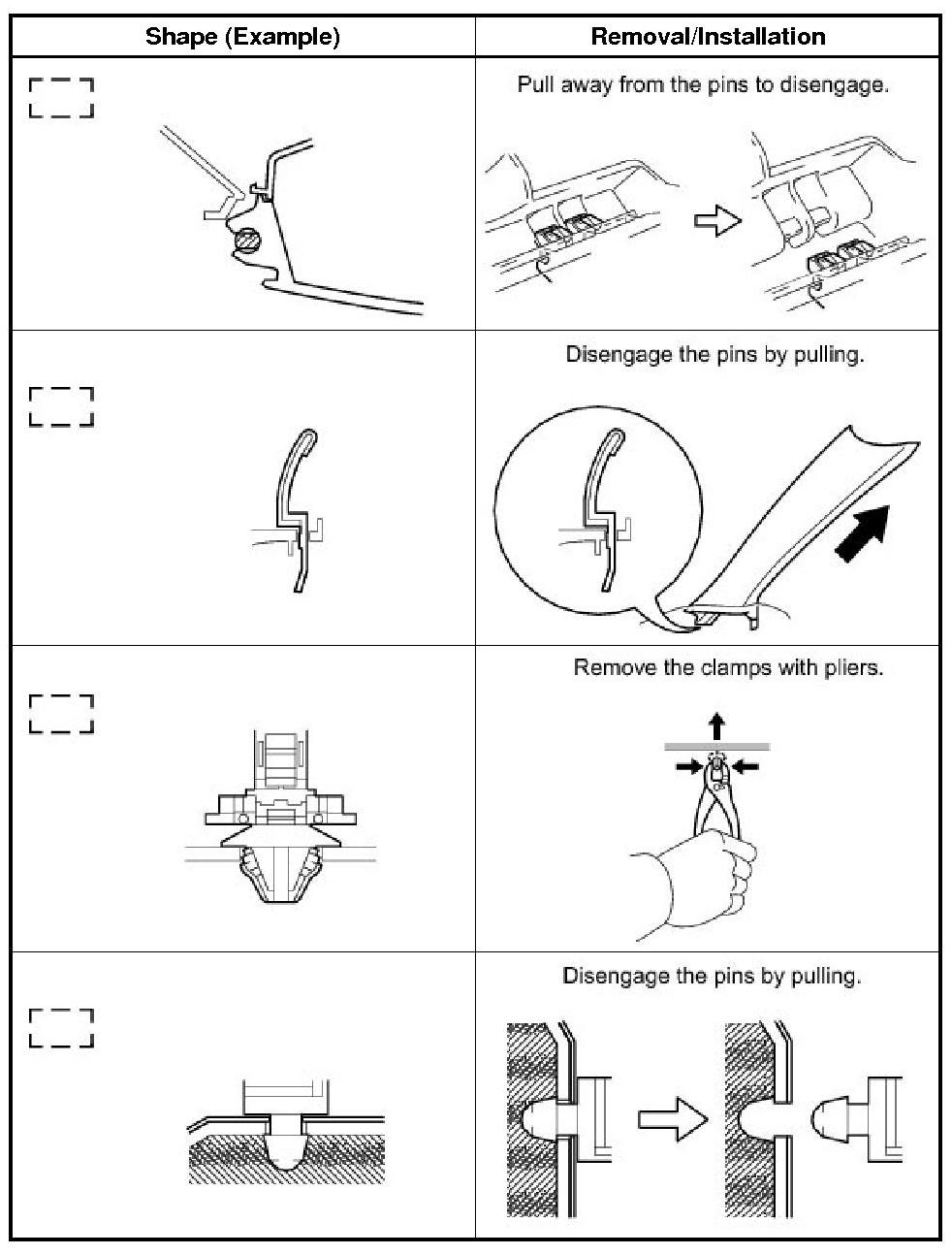 | Shape (Example) | Removal/Installation |
|---|---|
| | Pull away from the pins to disengage. |
| | Disengage the pins by pulling. |
| | Remove the clamps with pliers. |
| | Disengage the pins by pulling. |