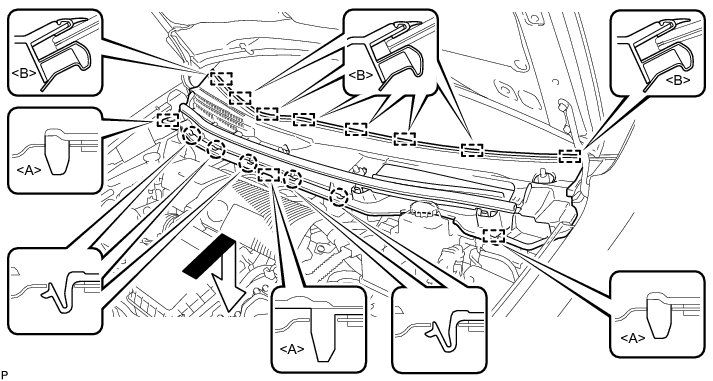 <B>
<B>
<B>
<A>
<A>
<A>
P