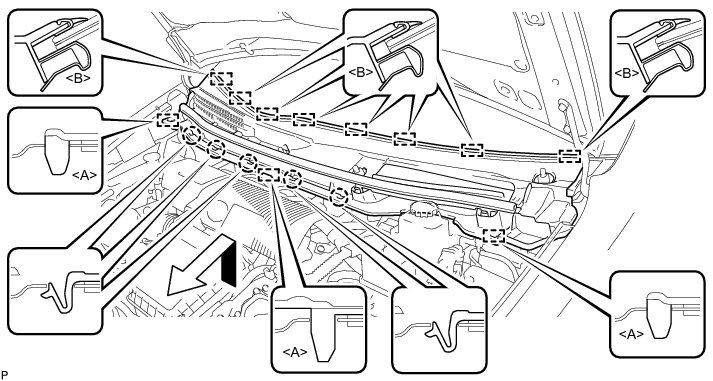 <B>
<B>
<B>
<A>
<A>
<A>
P