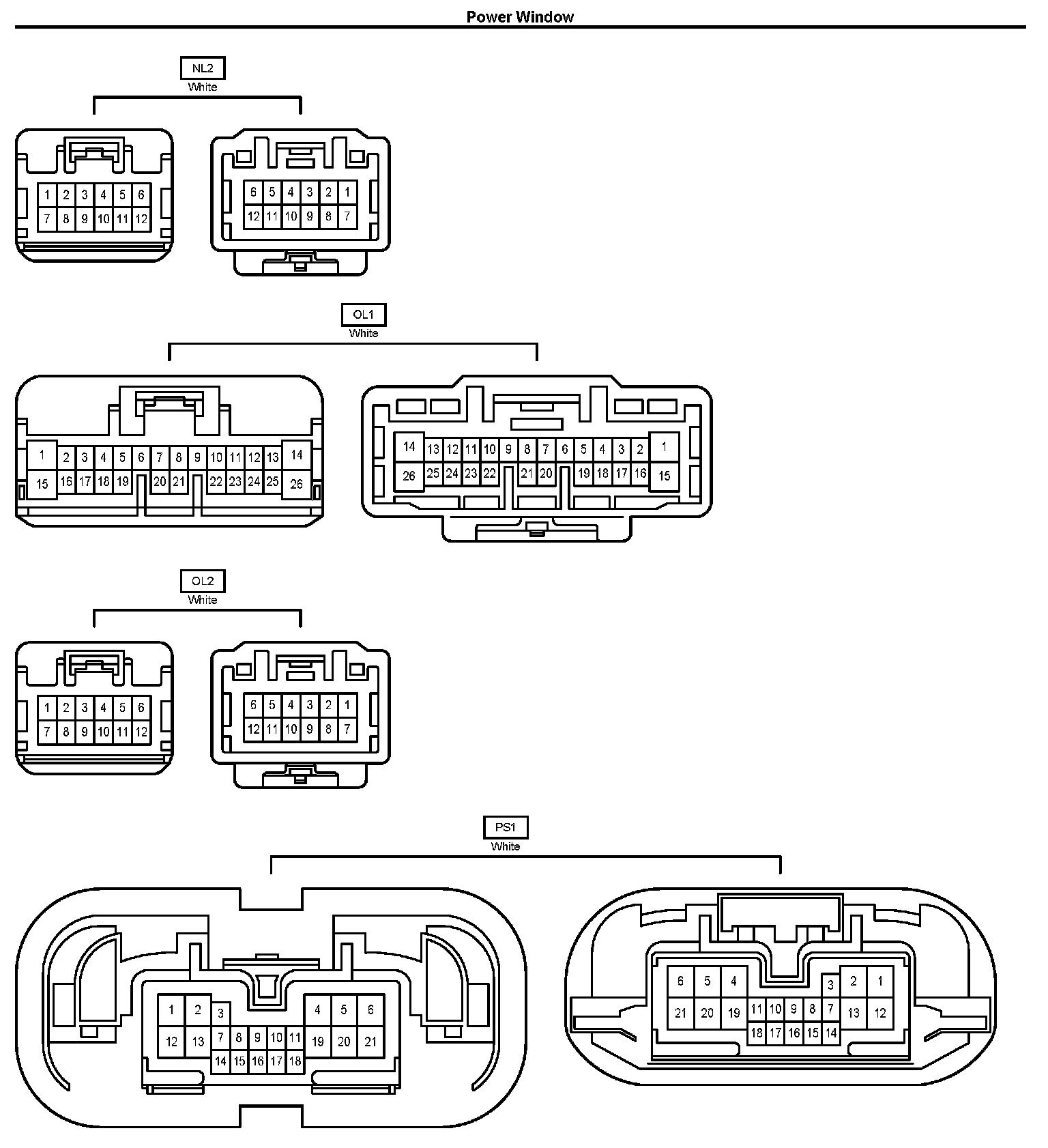 Power Window

NL2
White

1 2 3 4 5 6
7 8 9 10 11 12

6 5 4 3 2 1
12 11 10 9 8 7

OL1
White

1 2 3 4 5 6 7 8 9 10 11 12 13 14
15 16 17 18 19 20 21 22 23 24 25 26

14 13 12 11 10 9 8 7 6 5 4 3 2 1
26 25 24 23 22 21 20 19 18 17 16 15

OL2
White

1 2 3 4 5 6
7 8 9 10 11 12

6 5 4 3 2 1
12 11 10 9 8 7

PS1
White

1 2 3 4 5 6
12 13 7 8 9 10 11 19 20 21
14 15 16 17 18

6 5 4 3 2 1
21 20 19 11 10 9 8 7 13 12
18 17 16 15 14