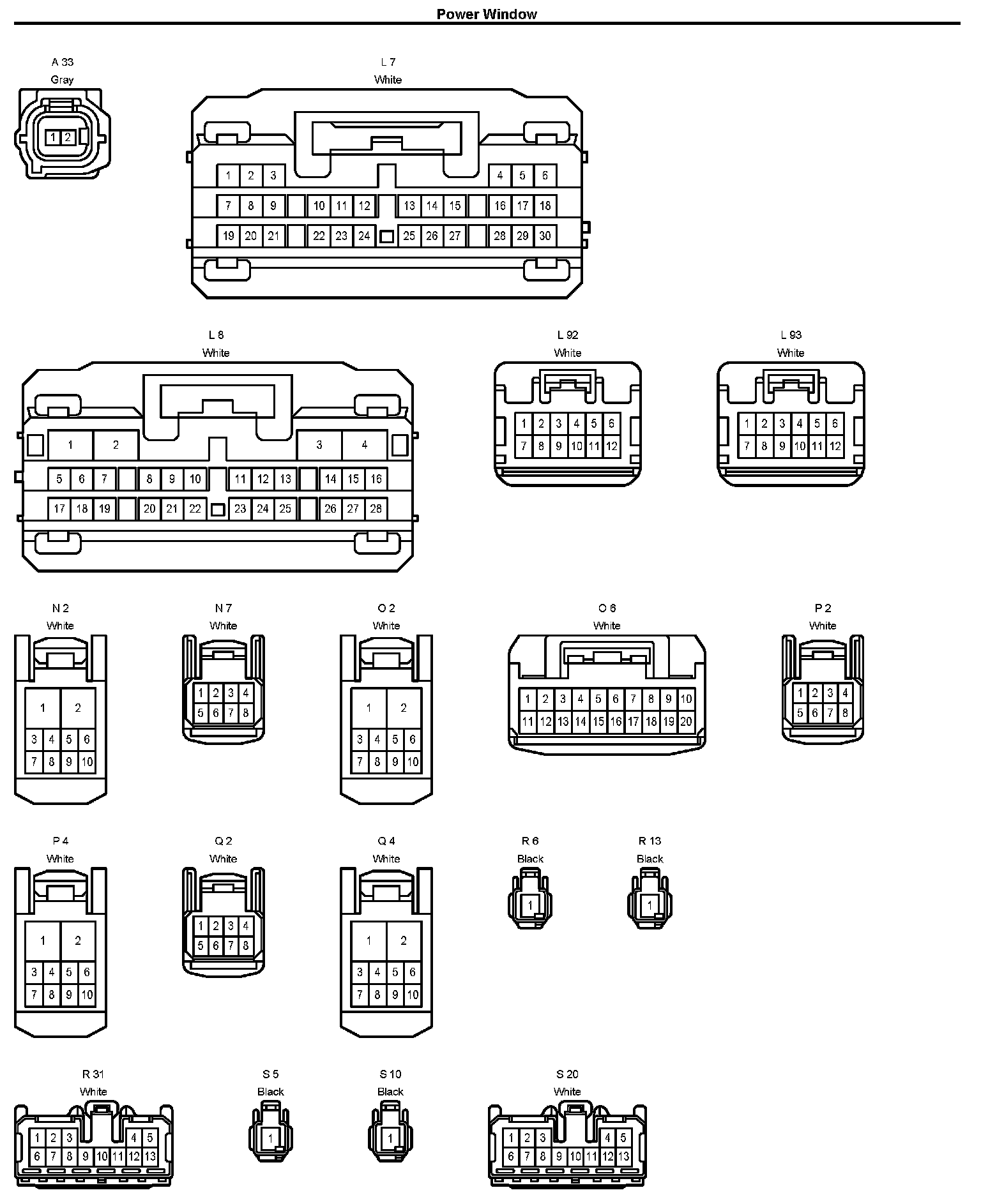 Power Window

A 33
Gray
1 2

L 7
White
1 2 3 4 5 6
7 8 9 10 11 12 13 14 15 16 17 18
19 20 21 22 23 24 25 26 27 28 29 30

L 8
White
1 2 3 4
5 6 7 8 9 10 11 12 13 14 15 16
17 18 19 20 21 22 23 24 25 26 27 28

L 92
White
1 2 3 4 5 6
7 8 9 10 11 12

L 93
White
1 2 3 4 5 6
7 8 9 10 11 12

N 2
White
1 2
3 4 5 6
7 8 9 10

N 7
White
1 2 3 4
5 6 7 8

O 2
White
1 2
3 4 5 6
7 8 9 10

O 6
White
1 2 3 4 5 6 7 8 9 10
11 12 13 14 15 16 17 18 19 20

P 2
White
1 2 3 4
5 6 7 8

P 4
White
1 2
3 4 5 6
7 8 9 10

Q 2
White
1 2 3 4
5 6 7 8

Q 4
White
1 2
3 4 5 6
7 8 9 10

R 6
Black
1

R 13
Black
1

R 31
White
1 2 3 4 5
6 7 8 9 10 11 12 13

S 5
Black
1

S 10
Black
1

S 20
White
1 2 3 4 5
6 7 8 9 10 11 12 13