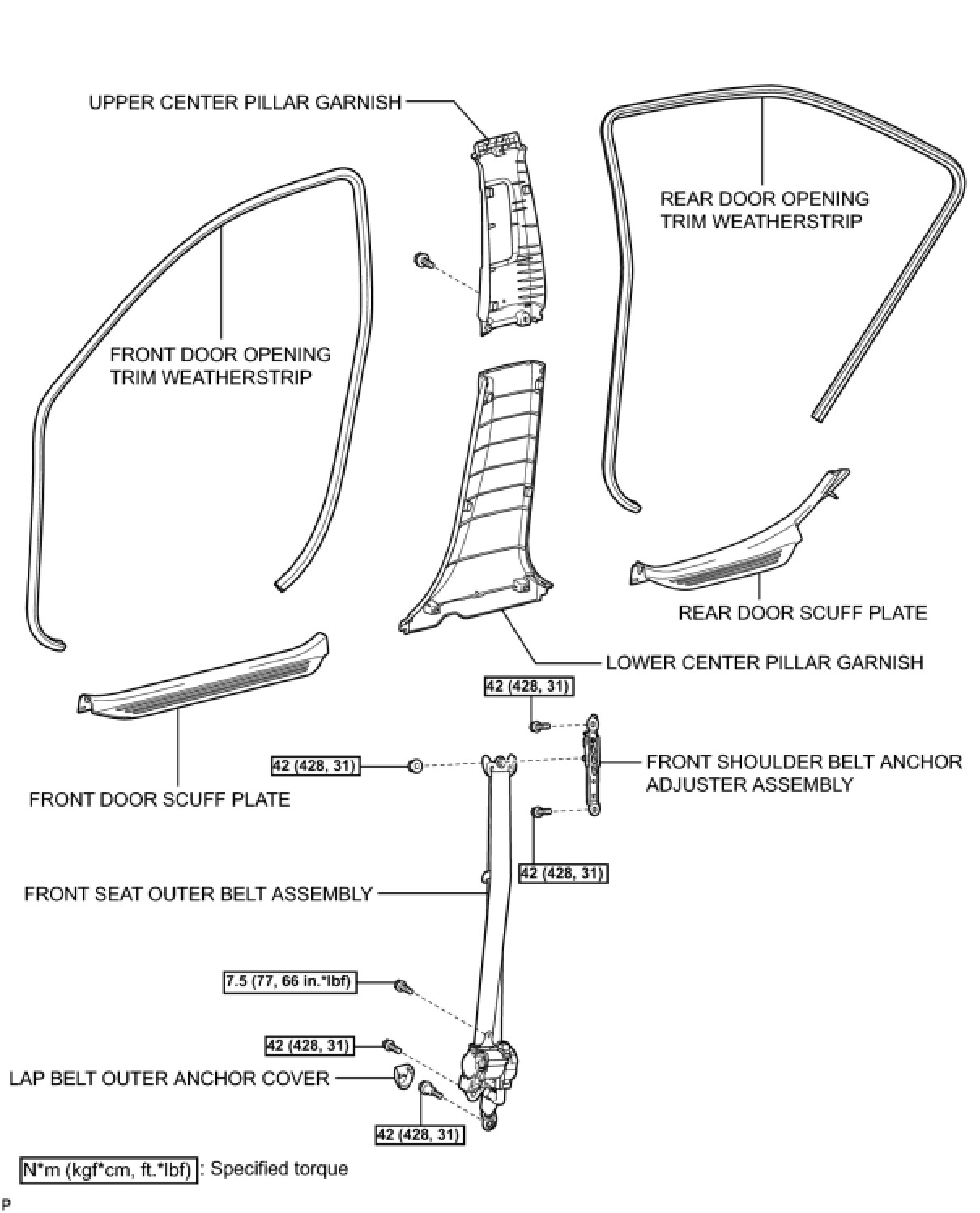 UPPER CENTER PILLAR GARNISH

REAR DOOR OPENING TRIM WEATHERSTRIP

FRONT DOOR OPENING TRIM WEATHERSTRIP

REAR DOOR SCUFF PLATE

LOWER CENTER PILLAR GARNISH

42 (428, 31)

42 (428, 31)

FRONT SHOULDER BELT ANCHOR ADJUSTER ASSEMBLY

FRONT DOOR SCUFF PLATE

42 (428, 31)

FRONT SEAT OUTER BELT ASSEMBLY

7.5 (77, 66 in.*lbf)

42 (428, 31)

LAP BELT OUTER ANCHOR COVER

42 (428, 31)

N*m (kgf*cm, ft.*lbf) : Specified torque

P