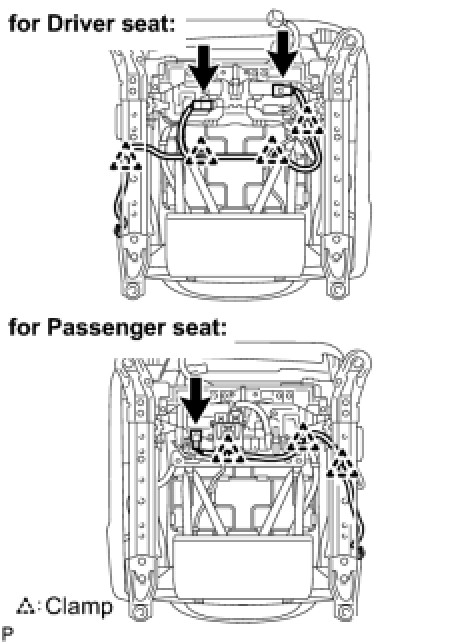 for Driver seat:

for Passenger seat:

△: Clamp

P