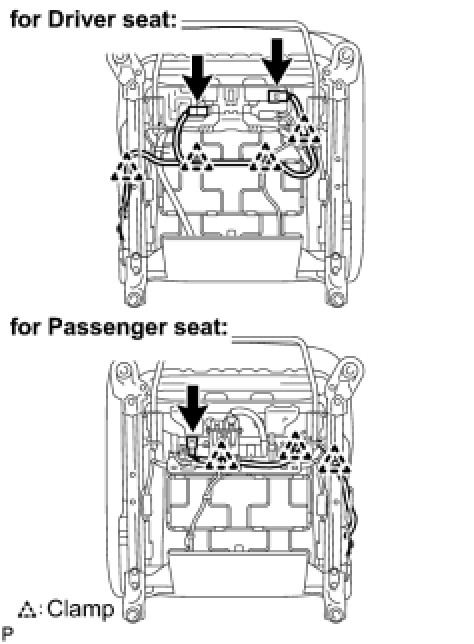 for Driver seat:

for Passenger seat:

△: Clamp

P