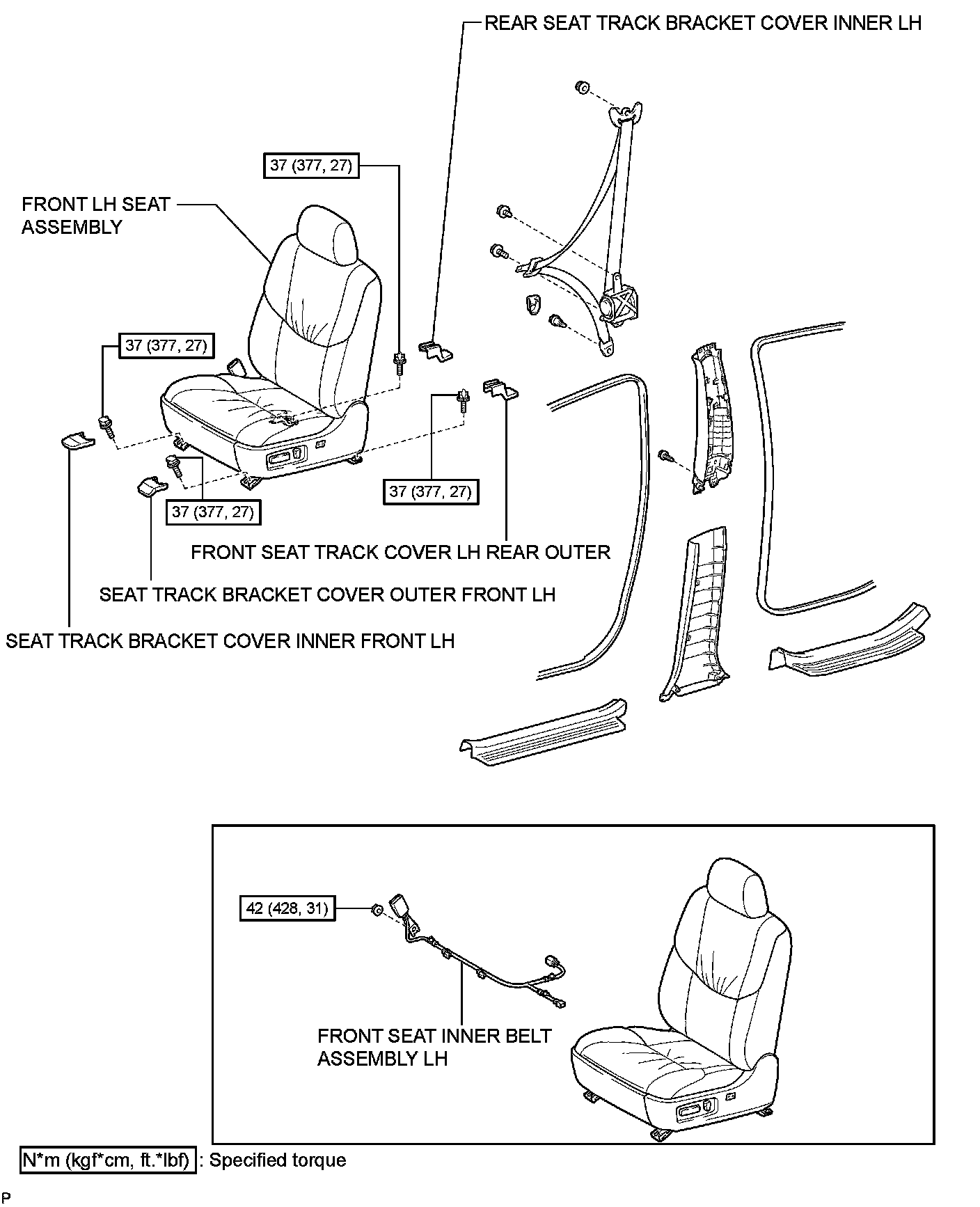 REAR SEAT TRACK BRACKET COVER INNER LH

37 (377, 27)

FRONT LH SEAT ASSEMBLY

37 (377, 27)

37 (377, 27)

37 (377, 27)

FRONT SEAT TRACK COVER LH REAR OUTER

SEAT TRACK BRACKET COVER OUTER FRONT LH

SEAT TRACK BRACKET COVER INNER FRONT LH

42 (428, 31)

FRONT SEAT INNER BELT ASSEMBLY LH

N*m (kgf*cm, ft.*lbf) : Specified torque

P