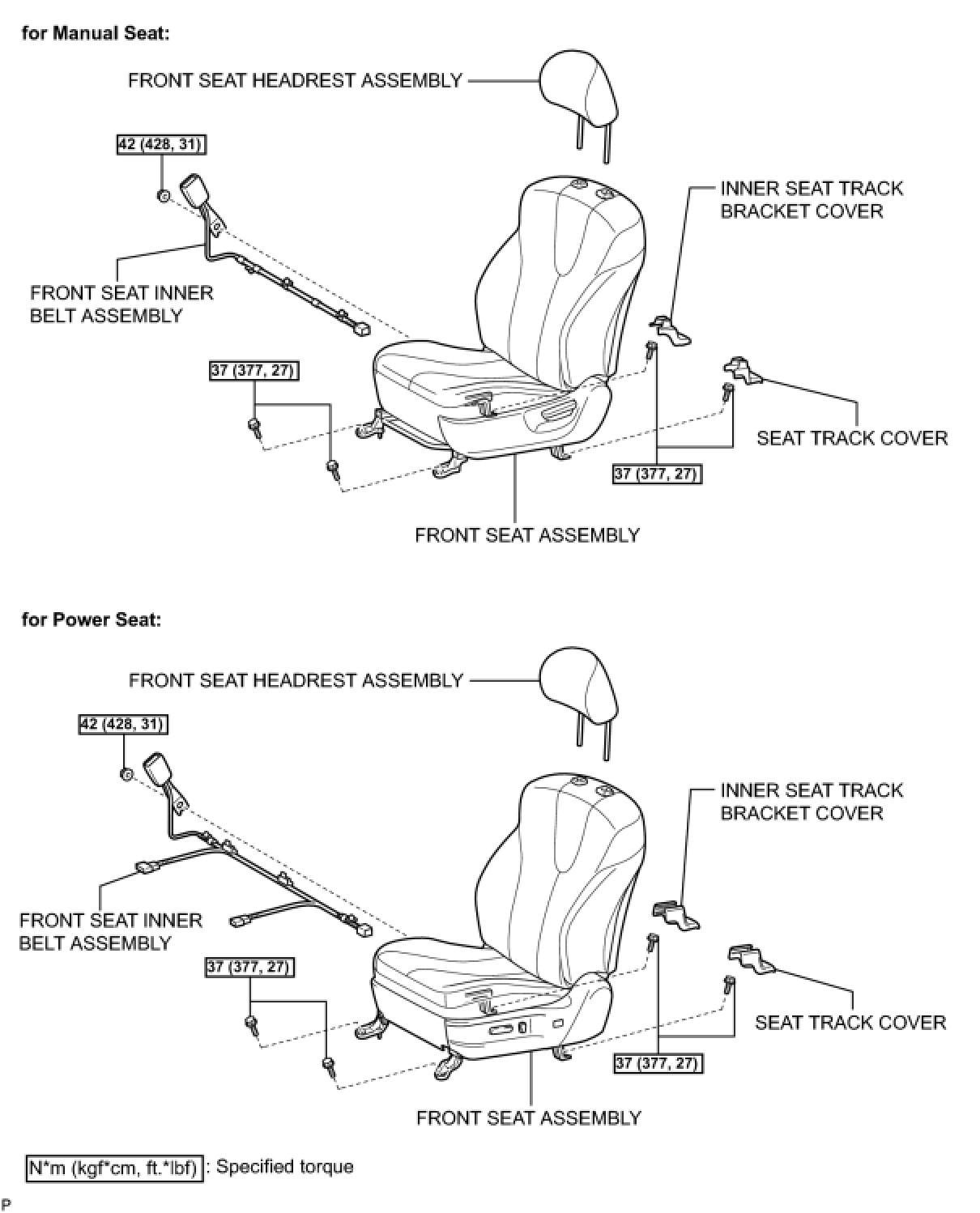 for Manual Seat:

FRONT SEAT HEADREST ASSEMBLY

42 (428, 31)

INNER SEAT TRACK BRACKET COVER

FRONT SEAT INNER BELT ASSEMBLY

37 (377, 27)

SEAT TRACK COVER

37 (377, 27)

FRONT SEAT ASSEMBLY

for Power Seat:

FRONT SEAT HEADREST ASSEMBLY

42 (428, 31)

INNER SEAT TRACK BRACKET COVER

FRONT SEAT INNER BELT ASSEMBLY

37 (377, 27)

SEAT TRACK COVER

37 (377, 27)

FRONT SEAT ASSEMBLY

N*m (kgf*cm, ft.*lbf) : Specified torque

P