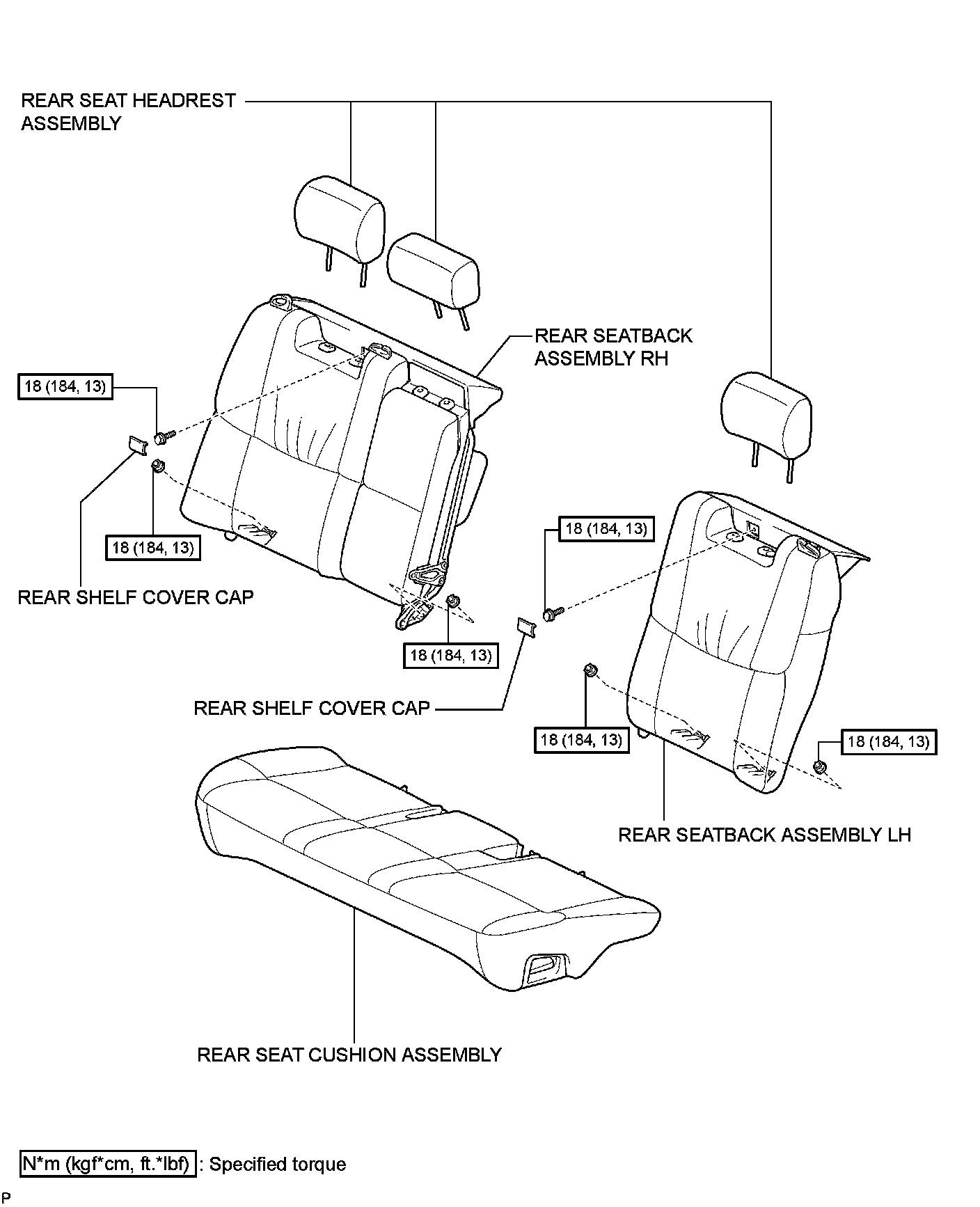 REAR SEAT HEADREST ASSEMBLY

REAR SEATBACK ASSEMBLY RH

18 (184, 13)

18 (184, 13)

REAR SHELF COVER CAP

18 (184, 13)

18 (184, 13)

REAR SHELF COVER CAP

18 (184, 13)

18 (184, 13)

REAR SEATBACK ASSEMBLY LH

REAR SEAT CUSHION ASSEMBLY

N*m (kgf*cm, ft.*lbf) : Specified torque

P