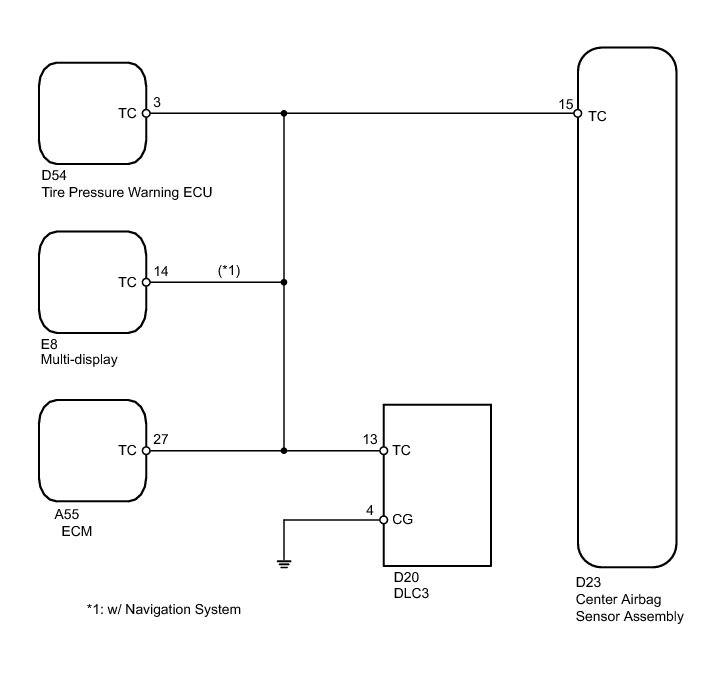 TC 3

15 TC

D54
Tire Pressure Warning ECU

TC 14 (*1)

E8
Multi-display

TC 27

13 TC

4 CG

A55
ECM

D20
DLC3

D23
Center Airbag
Sensor Assembly

*1: w/ Navigation System