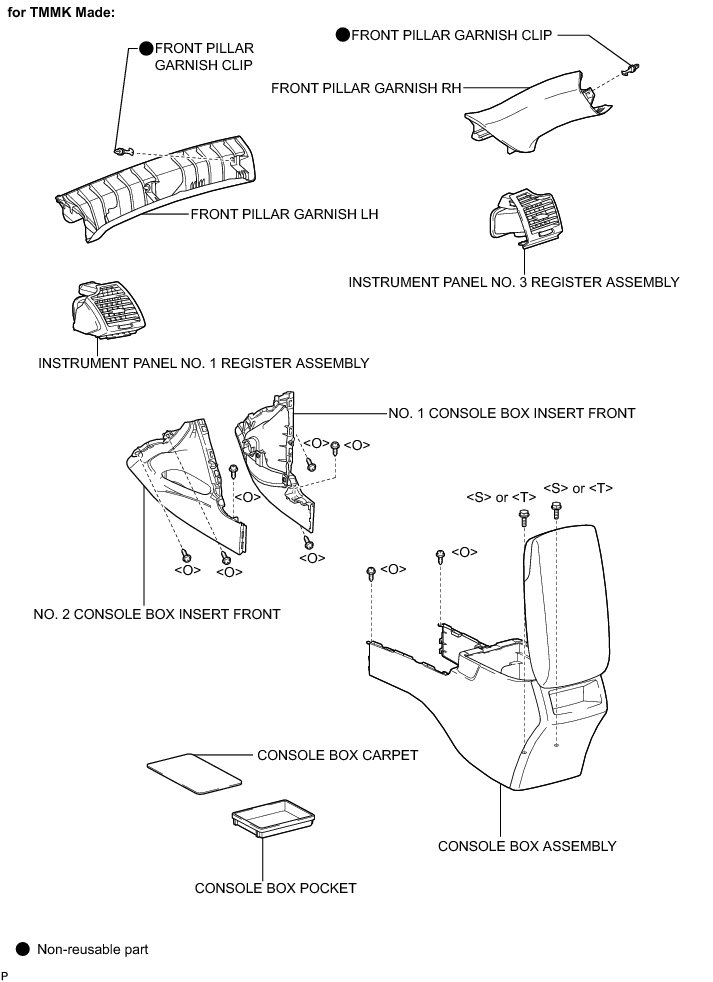 for TMMK Made:

● FRONT PILLAR GARNISH CLIP

● FRONT PILLAR GARNISH CLIP

FRONT PILLAR GARNISH RH

FRONT PILLAR GARNISH LH

INSTRUMENT PANEL NO. 3 REGISTER ASSEMBLY

INSTRUMENT PANEL NO. 1 REGISTER ASSEMBLY

NO. 1 CONSOLE BOX INSERT FRONT

<O> <O>

<O>

<O> <O>

<O>

<S> or <T> <S> or <T>

<O> <O>

NO. 2 CONSOLE BOX INSERT FRONT

CONSOLE BOX CARPET

CONSOLE BOX ASSEMBLY

CONSOLE BOX POCKET

● Non-reusable part

P