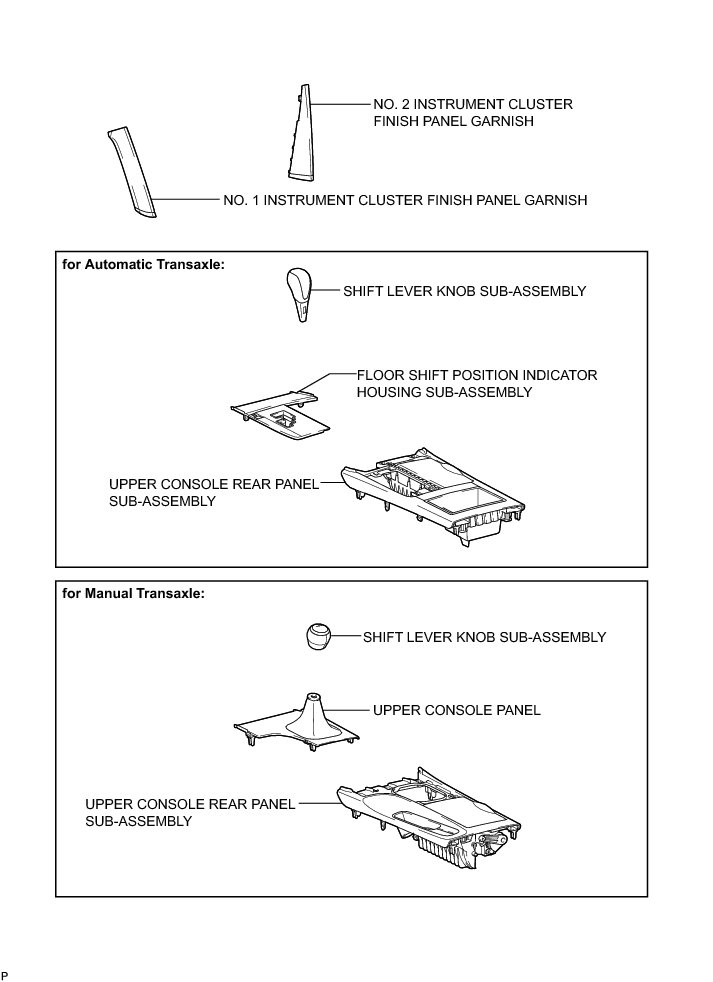 NO. 2 INSTRUMENT CLUSTER FINISH PANEL GARNISH

NO. 1 INSTRUMENT CLUSTER FINISH PANEL GARNISH

for Automatic Transaxle:

SHIFT LEVER KNOB SUB-ASSEMBLY

FLOOR SHIFT POSITION INDICATOR HOUSING SUB-ASSEMBLY

UPPER CONSOLE REAR PANEL SUB-ASSEMBLY

for Manual Transaxle:

SHIFT LEVER KNOB SUB-ASSEMBLY

UPPER CONSOLE PANEL

UPPER CONSOLE REAR PANEL SUB-ASSEMBLY

P