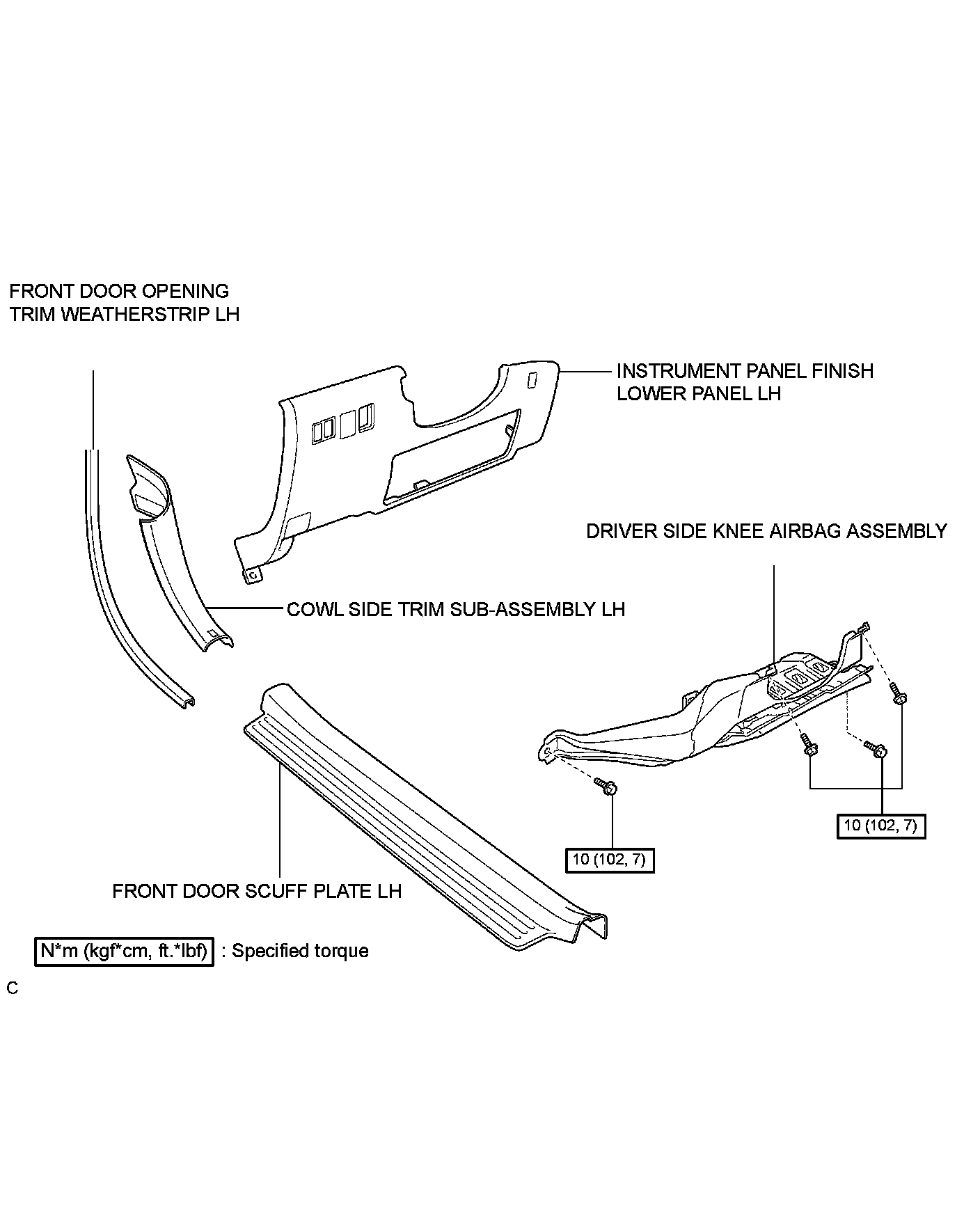 FRONT DOOR OPENING TRIM WEATHERSTRIP LH

INSTRUMENT PANEL FINISH LOWER PANEL LH

DRIVER SIDE KNEE AIRBAG ASSEMBLY

COWL SIDE TRIM SUB-ASSEMBLY LH

10 (102, 7)

10 (102, 7)

FRONT DOOR SCUFF PLATE LH

N*m (kgf*cm, ft.*lbf) : Specified torque

C