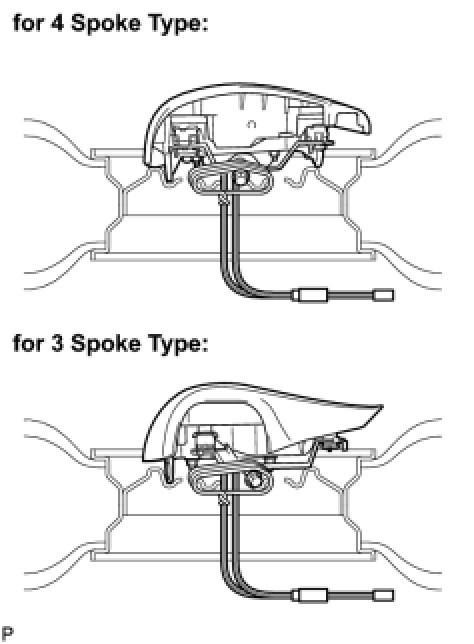 for 4 Spoke Type:

for 3 Spoke Type:

P