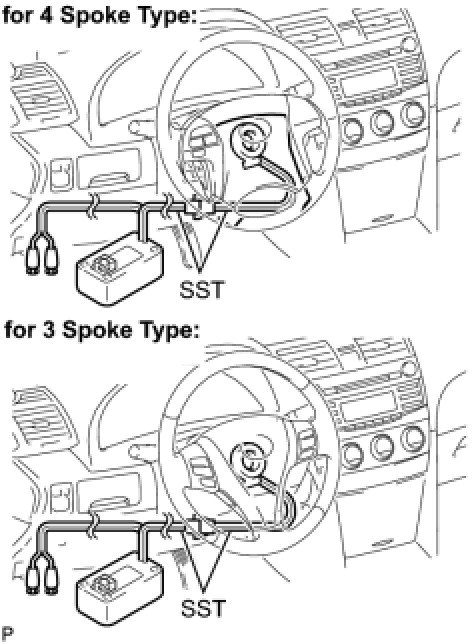 for 4 Spoke Type:

SST

for 3 Spoke Type:

SST

P