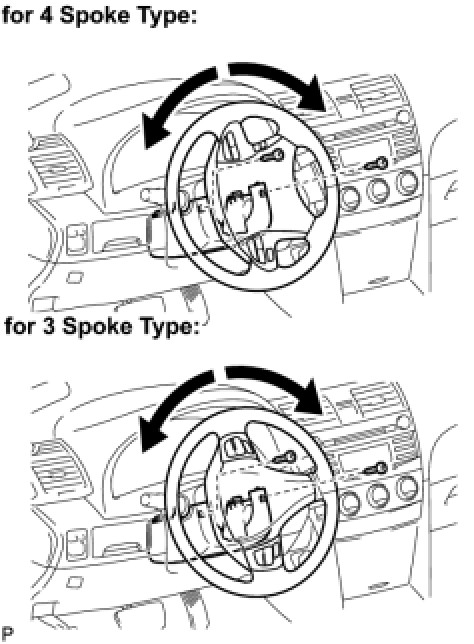 for 4 Spoke Type:

for 3 Spoke Type:

P