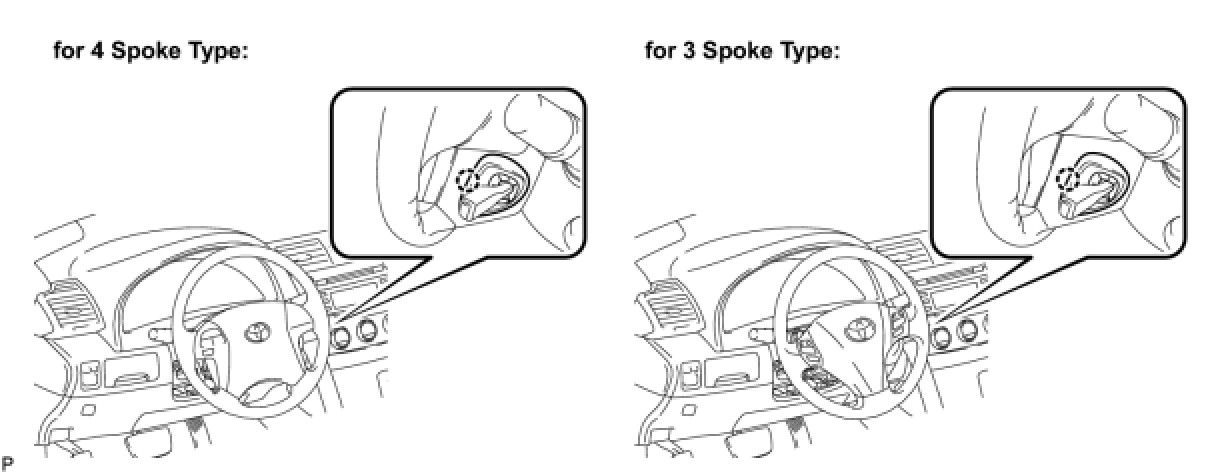 for 4 Spoke Type:

for 3 Spoke Type:

P