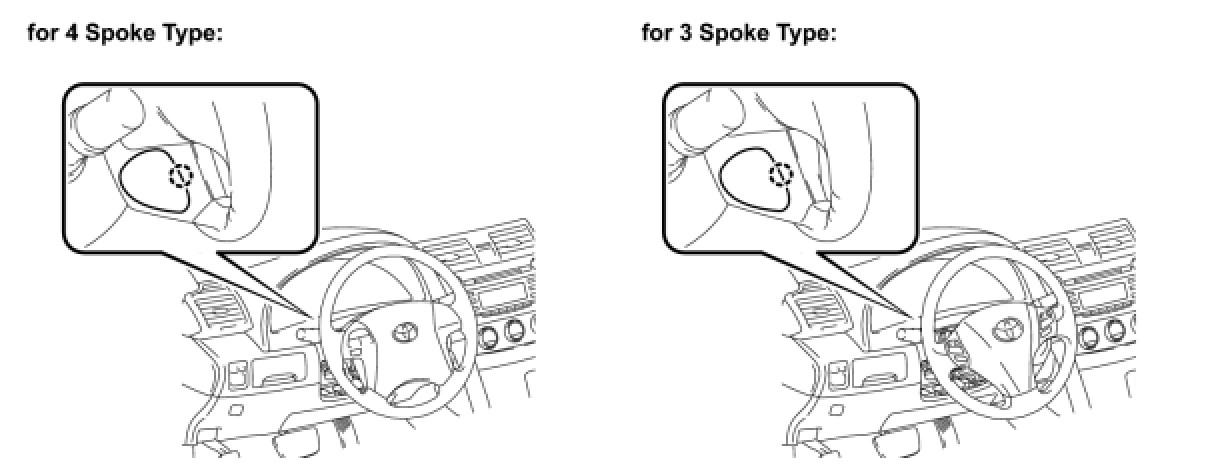 for 4 Spoke Type:

for 3 Spoke Type: