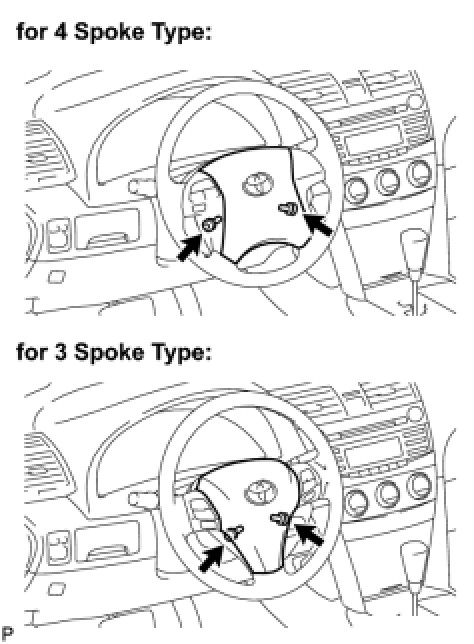 for 4 Spoke Type:

for 3 Spoke Type:

P