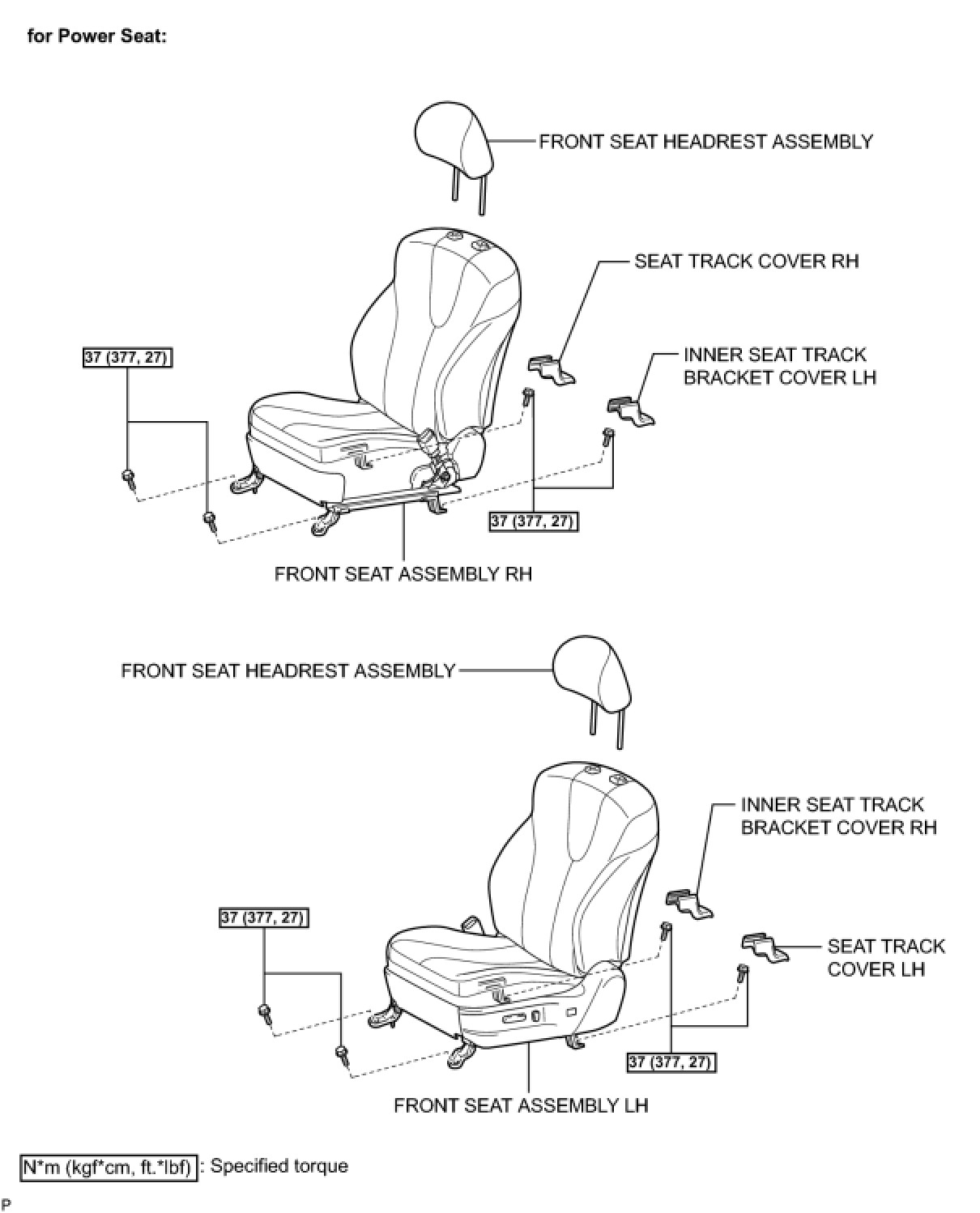 for Power Seat:

FRONT SEAT HEADREST ASSEMBLY

SEAT TRACK COVER RH

37 (377, 27)

INNER SEAT TRACK BRACKET COVER LH

37 (377, 27)

FRONT SEAT ASSEMBLY RH

FRONT SEAT HEADREST ASSEMBLY

INNER SEAT TRACK BRACKET COVER RH

37 (377, 27)

SEAT TRACK COVER LH

37 (377, 27)

FRONT SEAT ASSEMBLY LH

N*m (kgf*cm, ft.*lbf) : Specified torque

P