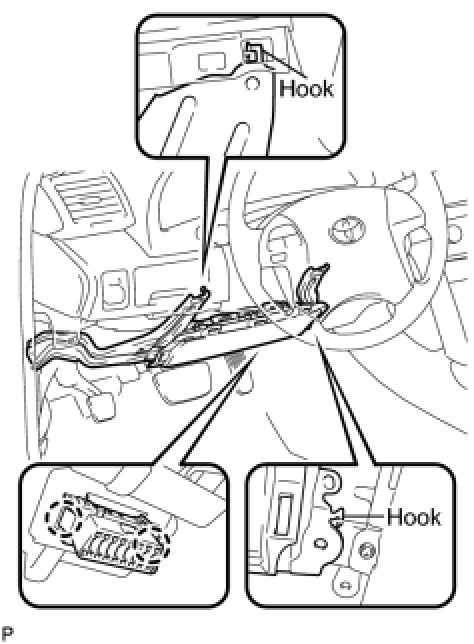 Hook

Hook

P