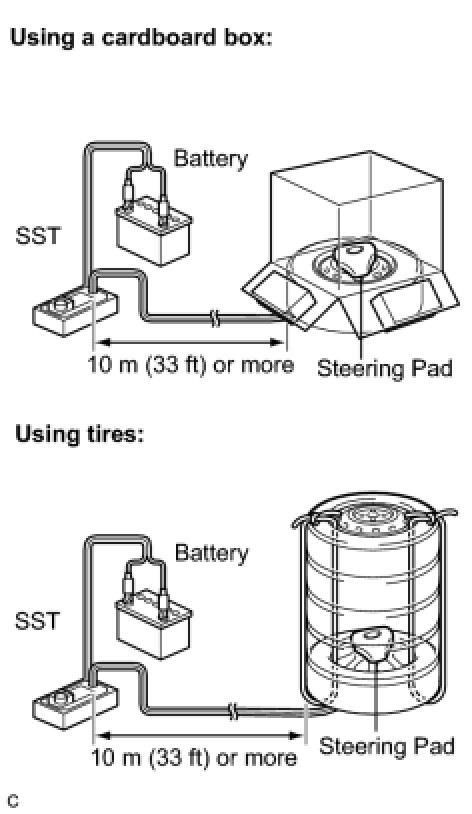 Using a cardboard box:

Battery

SST

10 m (33 ft) or more

Steering Pad

Using tires:

Battery

SST

10 m (33 ft) or more

Steering Pad

C