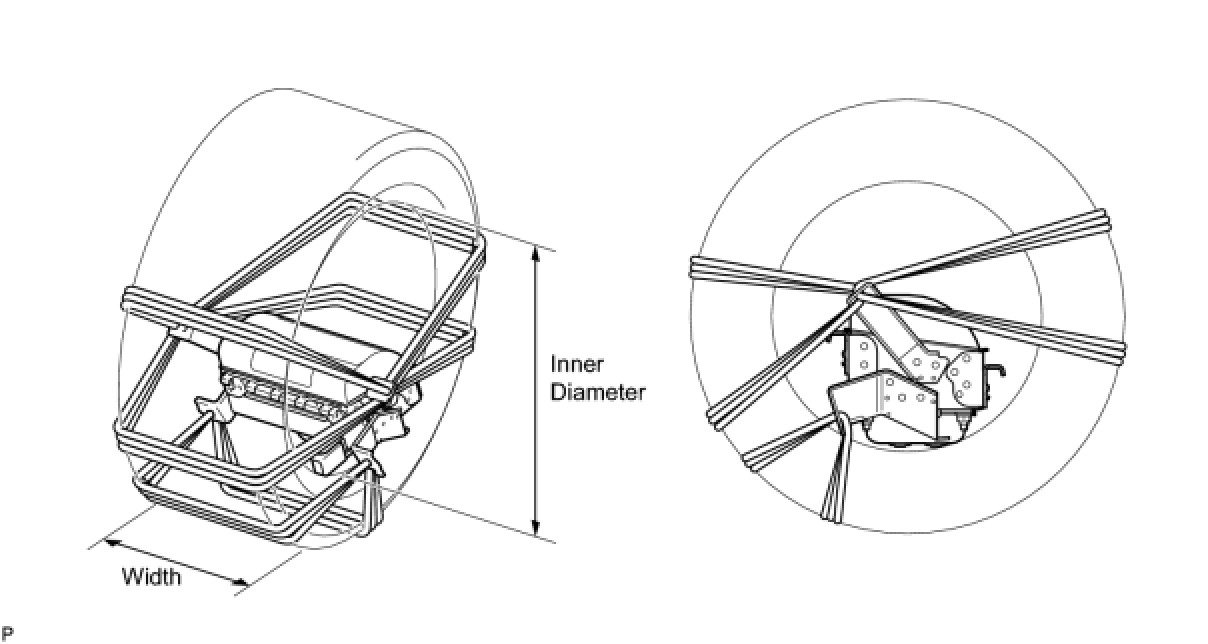 Inner Diameter

Width

P