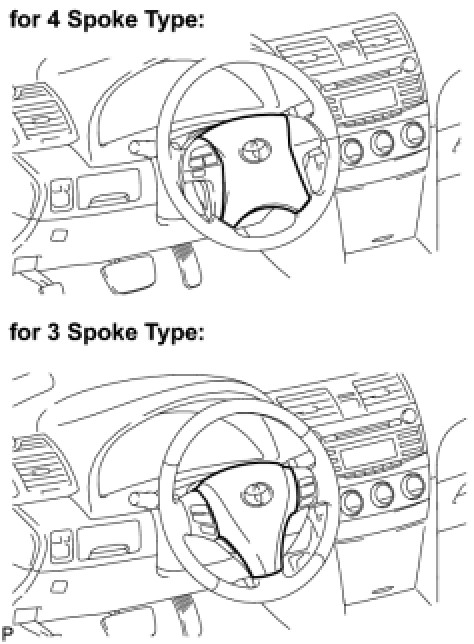 for 4 Spoke Type:

for 3 Spoke Type:

P