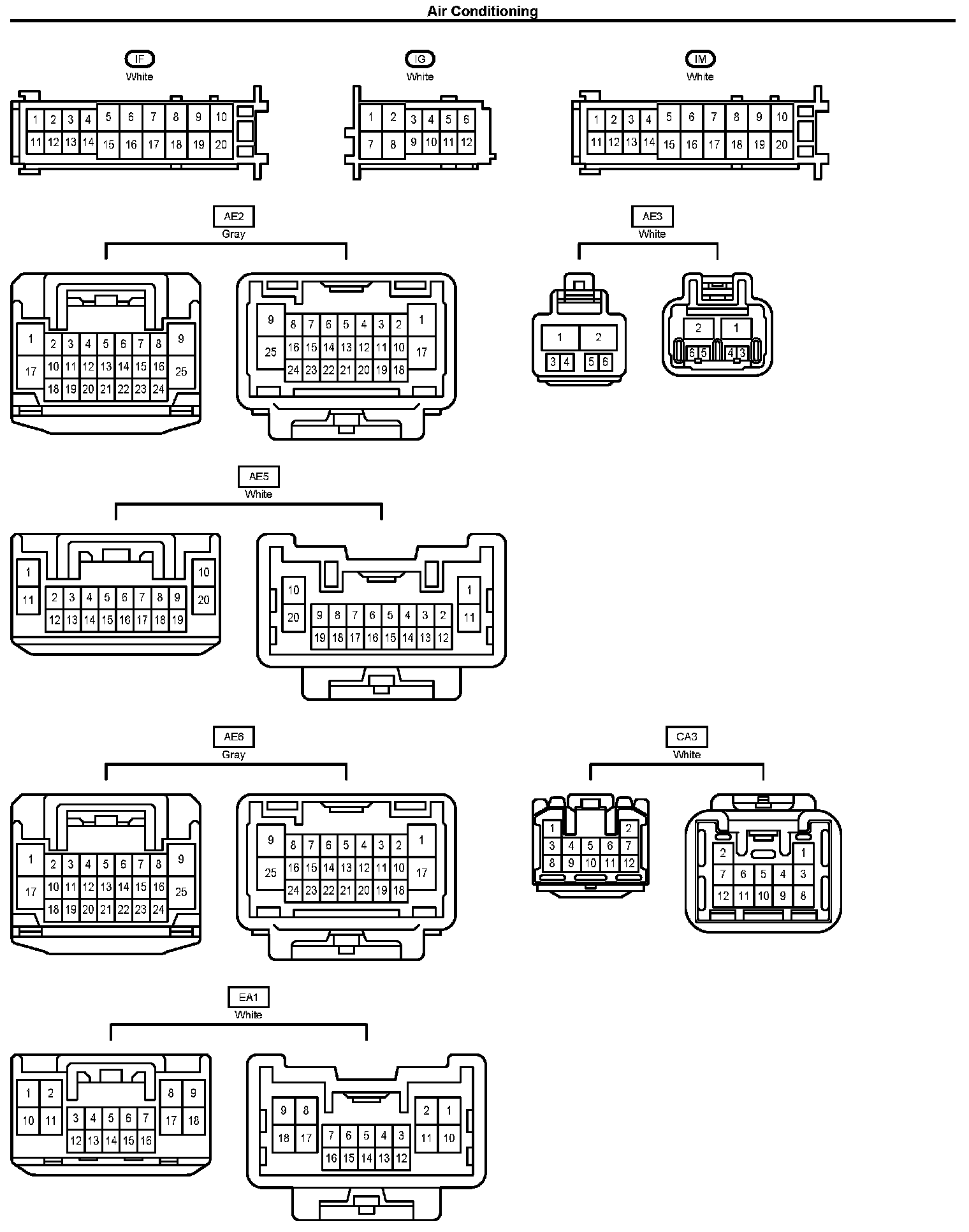 Air Conditioning

IF
White

1 2 3 4 5 6 7 8 9 10
11 12 13 14 15 16 17 18 19 20

IG
White

1 2 3 4 5 6
7 8 9 10 11 12

IM
White

1 2 3 4 5 6 7 8 9 10
11 12 13 14 15 16 17 18 19 20

AE2
Gray

1 2 3 4 5 6 7 8 9
17 10 11 12 13 14 15 16 25
18 19 20 21 22 23 24

9 8 7 6 5 4 3 2 1
25 16 15 14 13 12 11 10 17
24 23 22 21 20 19 18

AE3
White

1 2
3 4 5 6

2 1
6 5 4 3

AE5
White

1 10
11 2 3 4 5 6 7 8 9 20
12 13 14 15 16 17 18 19

10 1
20 9 8 7 6 5 4 3 2 11
19 18 17 16 15 14 13 12

AE6
Gray

1 2 3 4 5 6 7 8 9
17 10 11 12 13 14 15 16 25
18 19 20 21 22 23 24

9 8 7 6 5 4 3 2 1
25 16 15 14 13 12 11 10 17
24 23 22 21 20 19 18

CA3
White

1 2
3 4 5 6 7
8 9 10 11 12

2 1
7 6 5 4 3
12 11 10 9 8

EA1
White

1 2 8 9
10 11 3 4 5 6 7 17 18
12 13 14 15 16

9 8 2 1
18 17 7 6 5 4 3 11 10
16 15 14 13 12