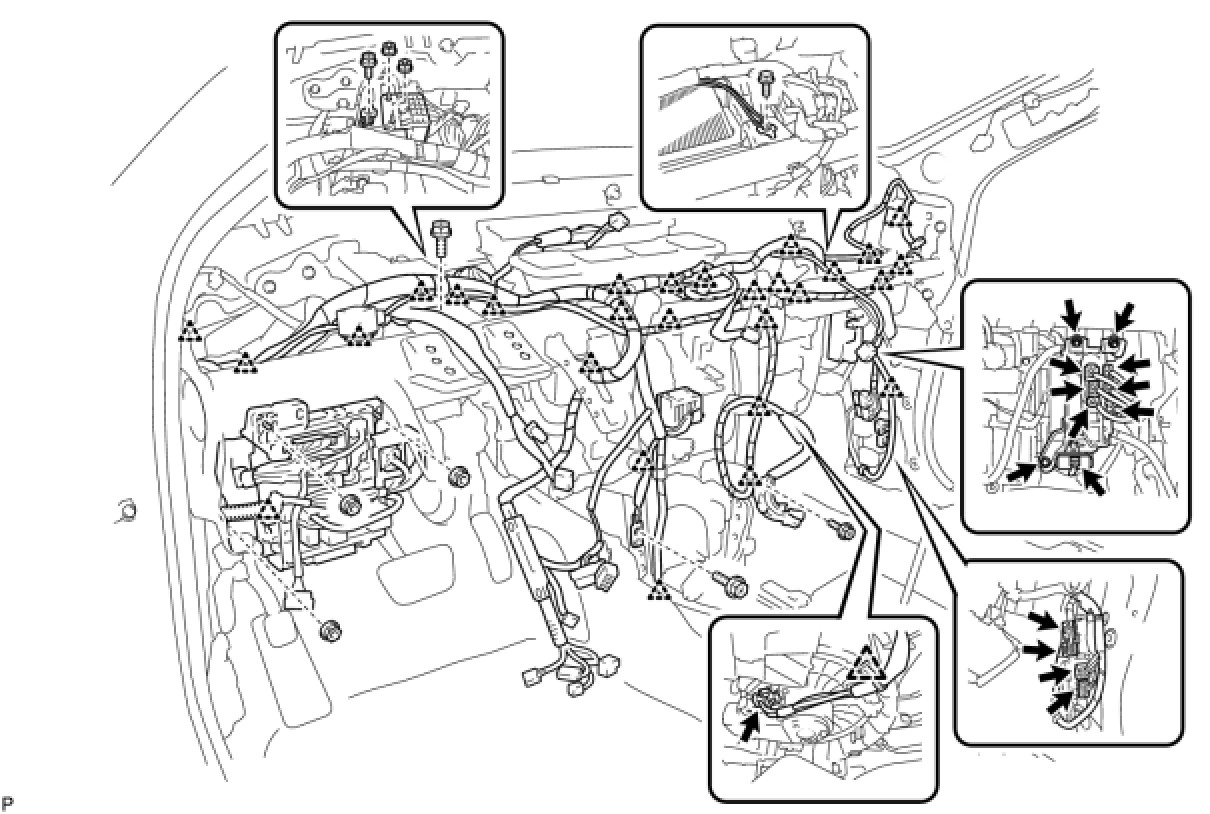 P