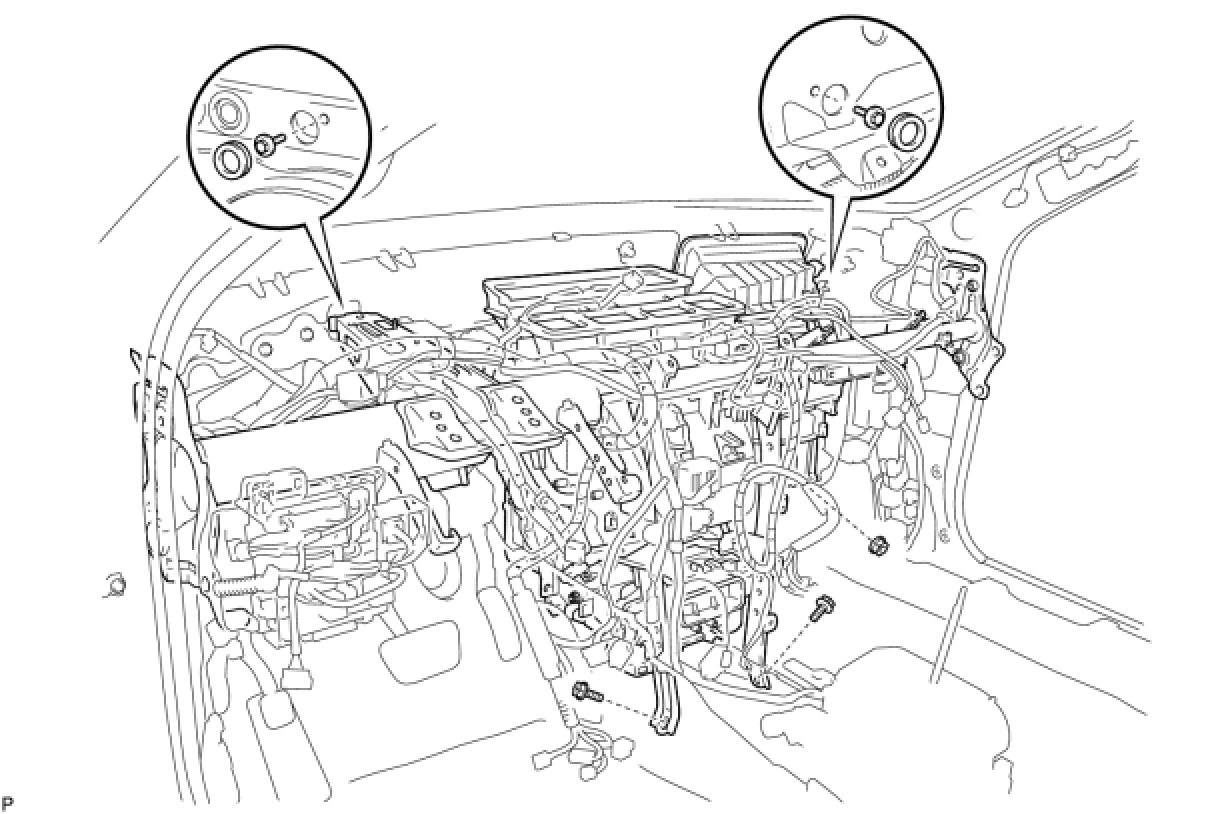 P