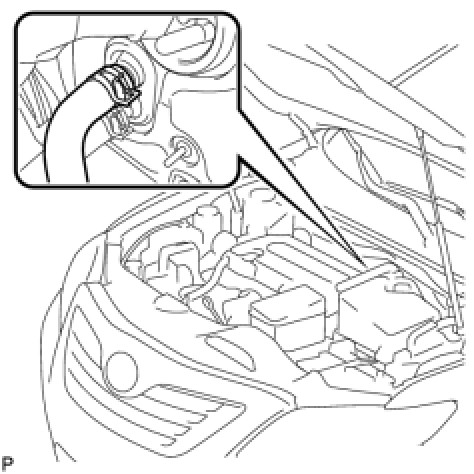 P