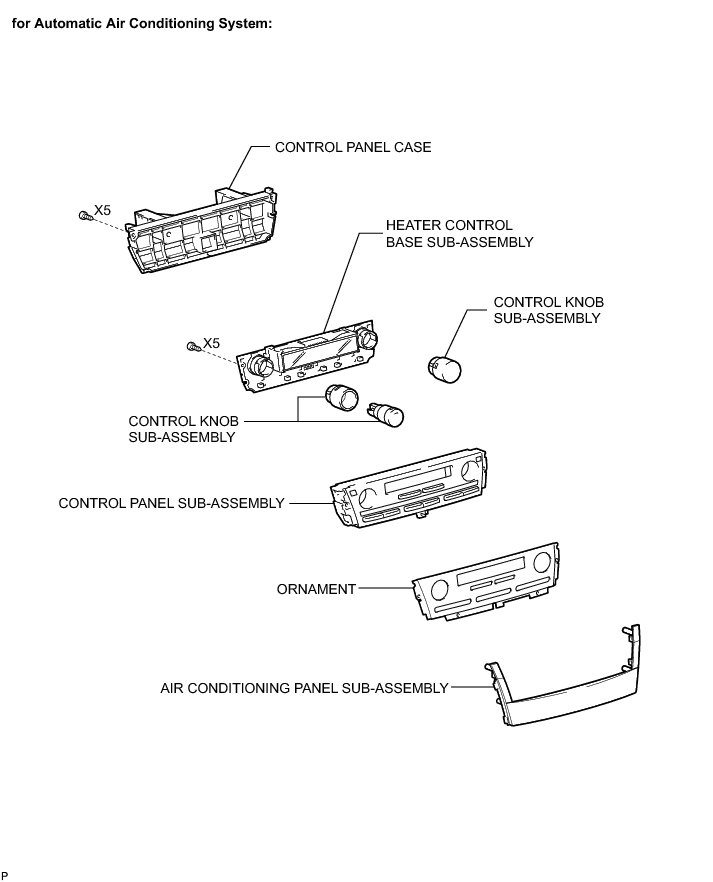 for Automatic Air Conditioning System:

CONTROL PANEL CASE

X5

HEATER CONTROL BASE SUB-ASSEMBLY

CONTROL KNOB SUB-ASSEMBLY

X5

CONTROL KNOB SUB-ASSEMBLY

CONTROL PANEL SUB-ASSEMBLY

ORNAMENT

AIR CONDITIONING PANEL SUB-ASSEMBLY

P