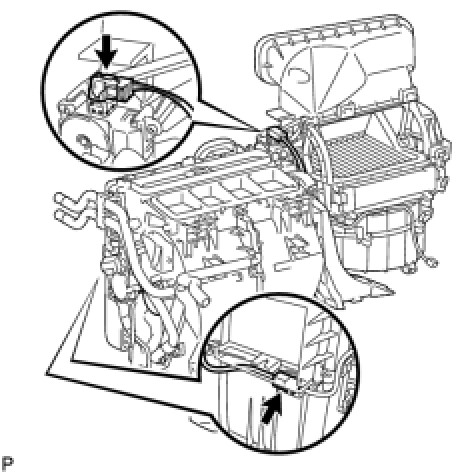 P