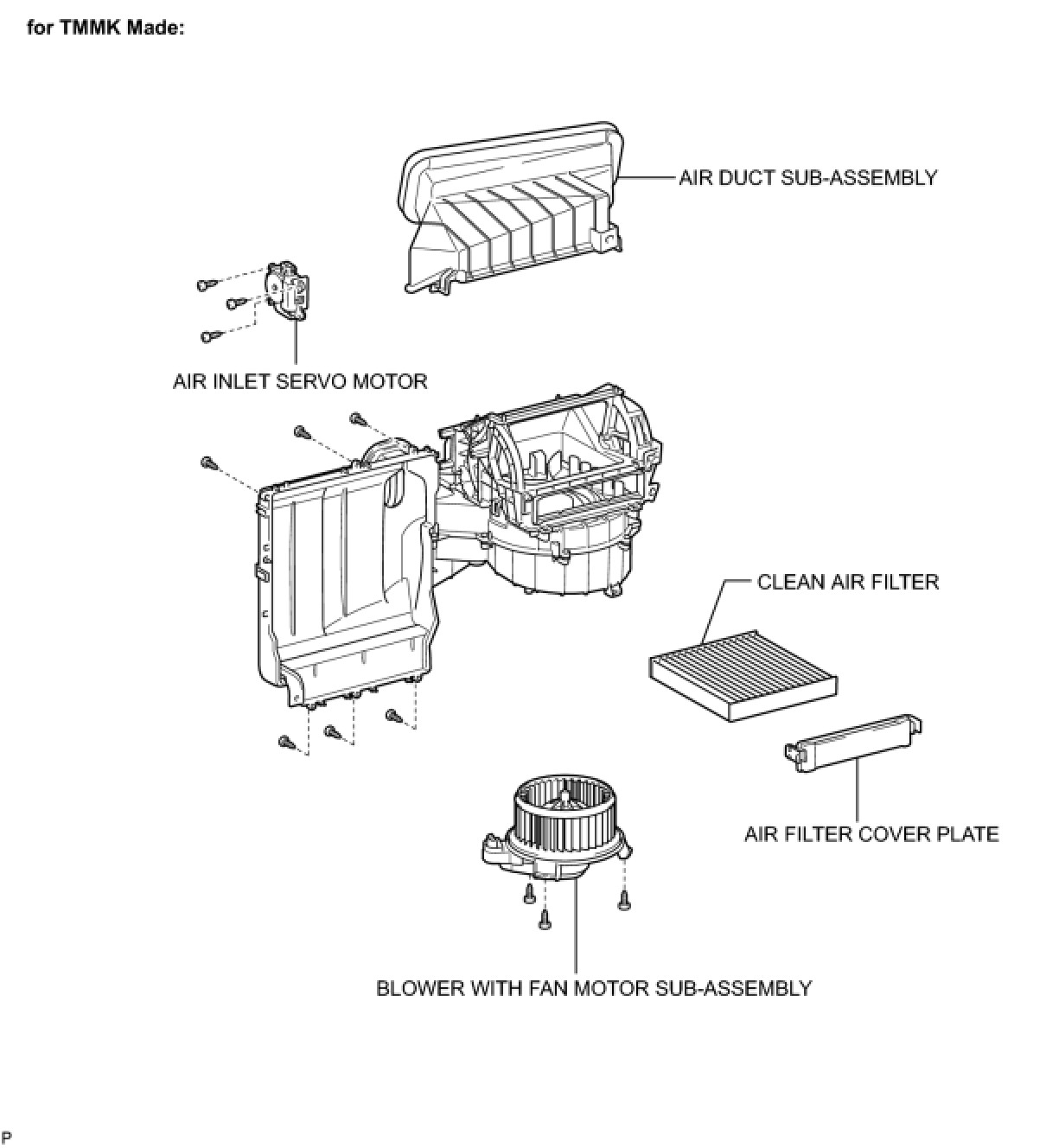 for TMMK Made:

AIR DUCT SUB-ASSEMBLY

AIR INLET SERVO MOTOR

CLEAN AIR FILTER

AIR FILTER COVER PLATE

BLOWER WITH FAN MOTOR SUB-ASSEMBLY

P