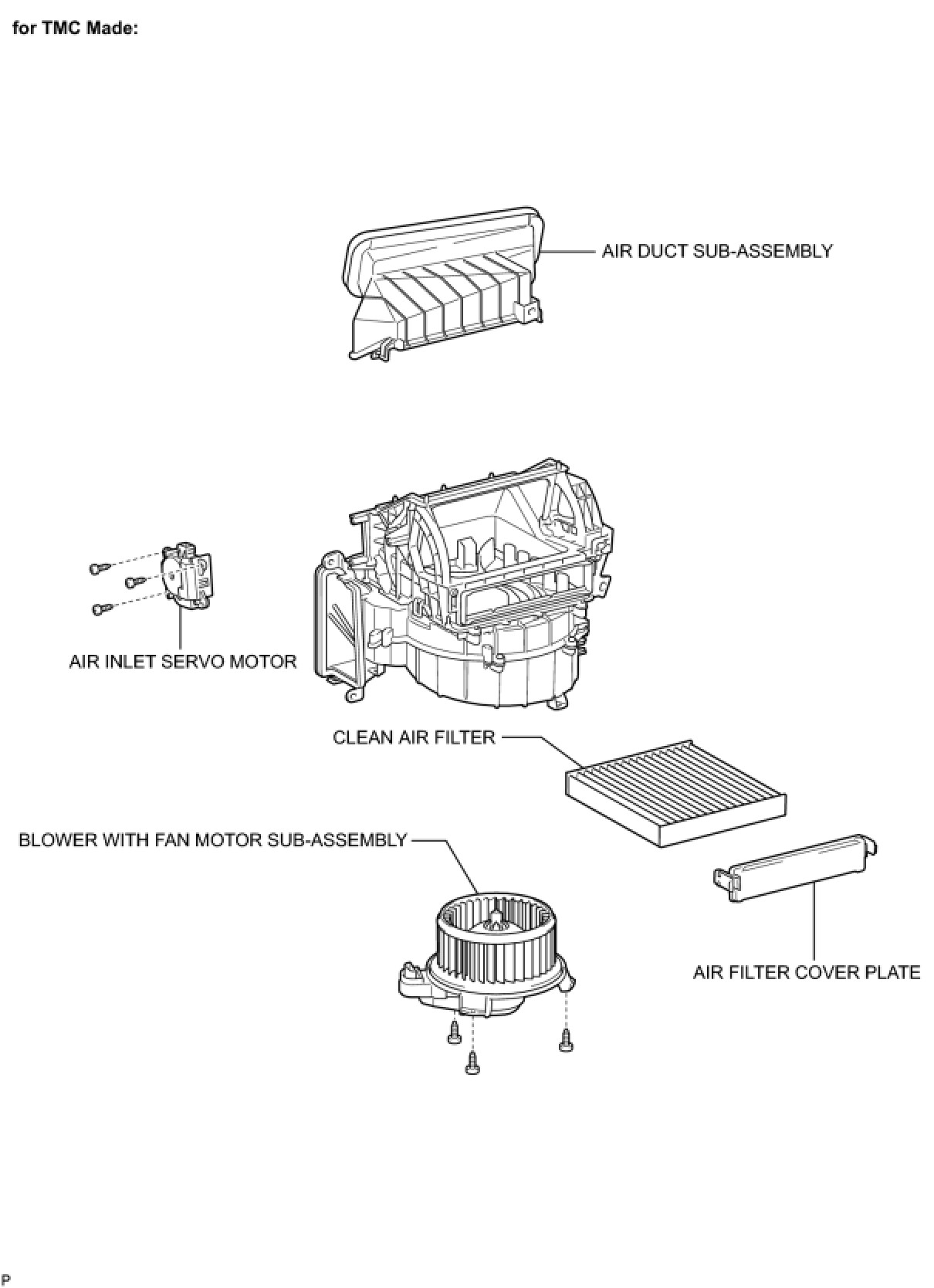 for TMC Made:

AIR DUCT SUB-ASSEMBLY

AIR INLET SERVO MOTOR

CLEAN AIR FILTER

BLOWER WITH FAN MOTOR SUB-ASSEMBLY

AIR FILTER COVER PLATE

P