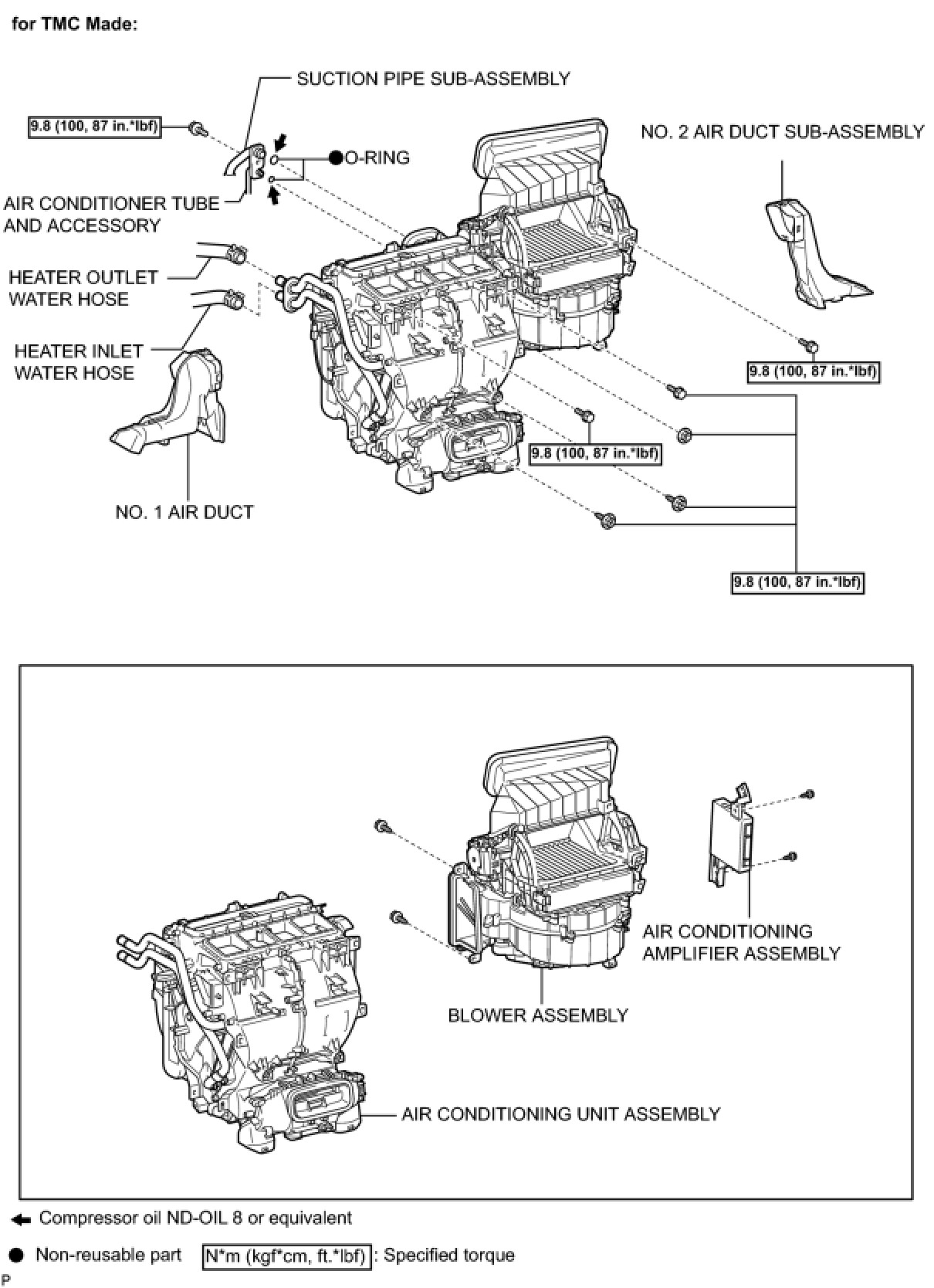 for TMC Made:

SUCTION PIPE SUB-ASSEMBLY

9.8 (100, 87 in.*lbf)

●O-RING

NO. 2 AIR DUCT SUB-ASSEMBLY

AIR CONDITIONER TUBE AND ACCESSORY

HEATER OUTLET WATER HOSE

HEATER INLET WATER HOSE

9.8 (100, 87 in.*lbf)

9.8 (100, 87 in.*lbf)

NO. 1 AIR DUCT

9.8 (100, 87 in.*lbf)

AIR CONDITIONING AMPLIFIER ASSEMBLY

BLOWER ASSEMBLY

AIR CONDITIONING UNIT ASSEMBLY

← Compressor oil ND-OIL 8 or equivalent

● Non-reusable part N*m (kgf*cm, ft.*lbf) : Specified torque

P