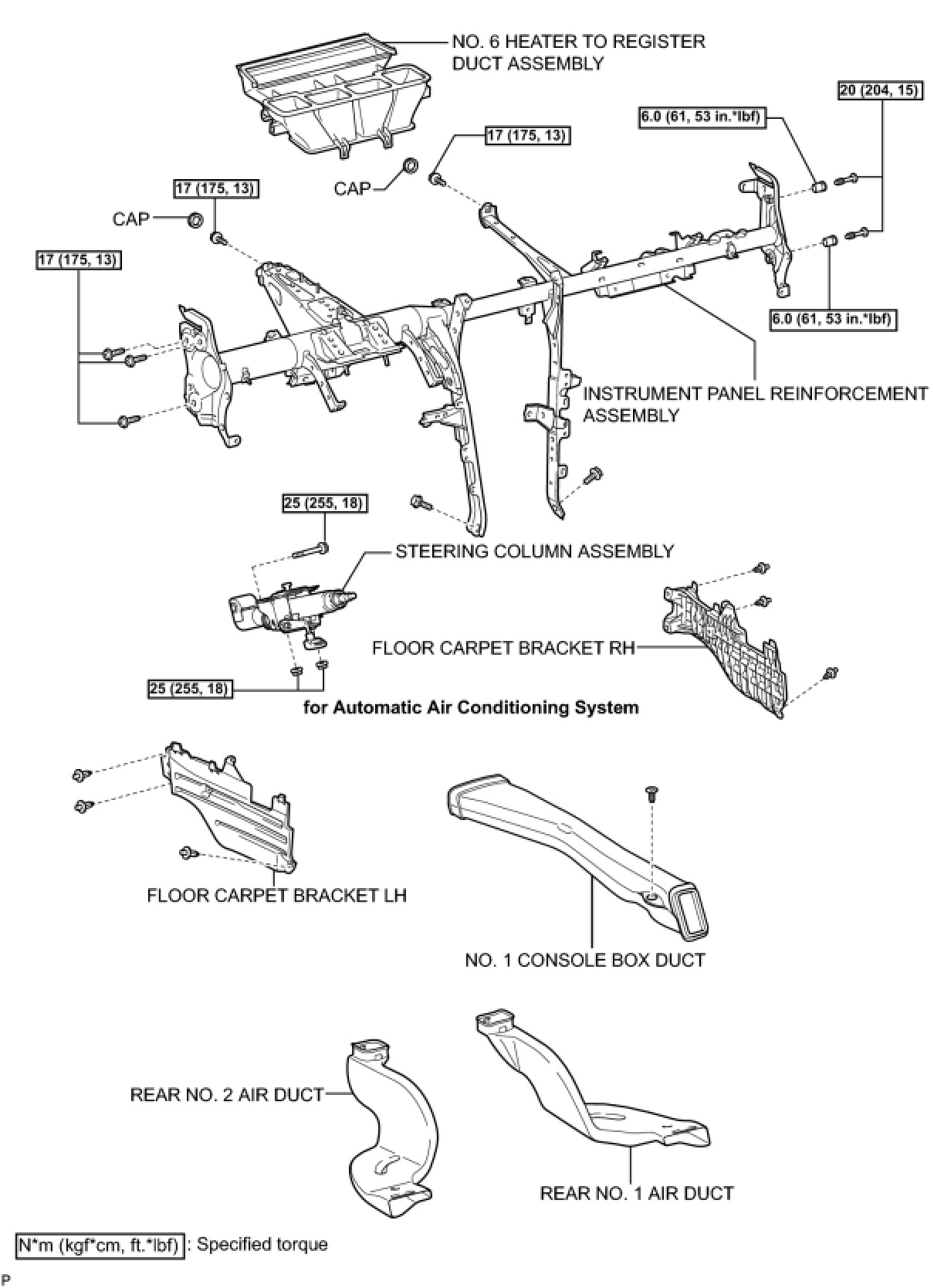 NO. 6 HEATER TO REGISTER DUCT ASSEMBLY

20 (204, 15)

6.0 (61, 53 in.*lbf)

17 (175, 13)

CAP

17 (175, 13)

CAP

17 (175, 13)

6.0 (61, 53 in.*lbf)

INSTRUMENT PANEL REINFORCEMENT ASSEMBLY

25 (255, 18)

STEERING COLUMN ASSEMBLY

FLOOR CARPET BRACKET RH

25 (255, 18)

for Automatic Air Conditioning System

FLOOR CARPET BRACKET LH

NO. 1 CONSOLE BOX DUCT

REAR NO. 2 AIR DUCT

REAR NO. 1 AIR DUCT

N*m (kgf*cm, ft.*lbf) : Specified torque

P