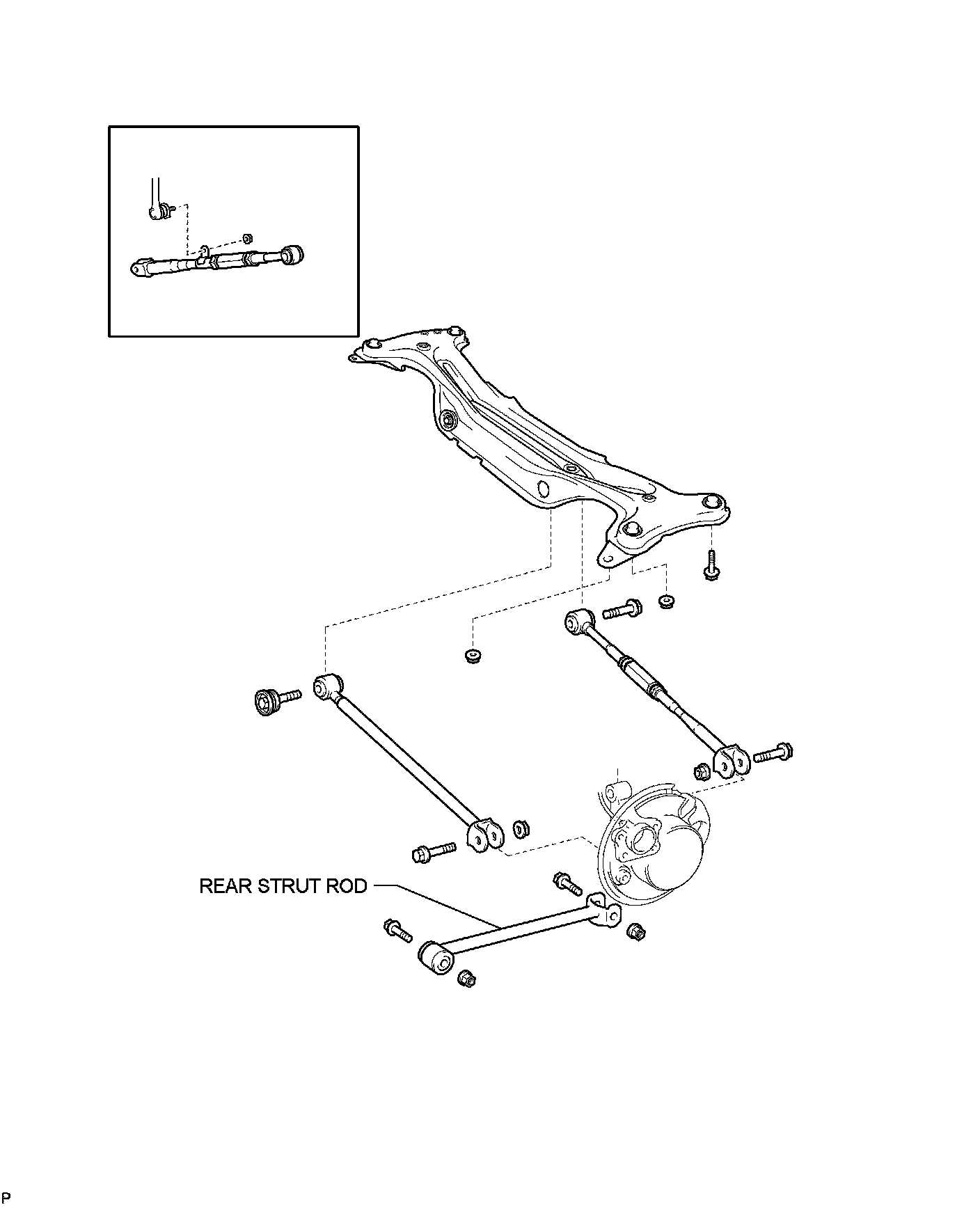 REAR STRUT ROD

P