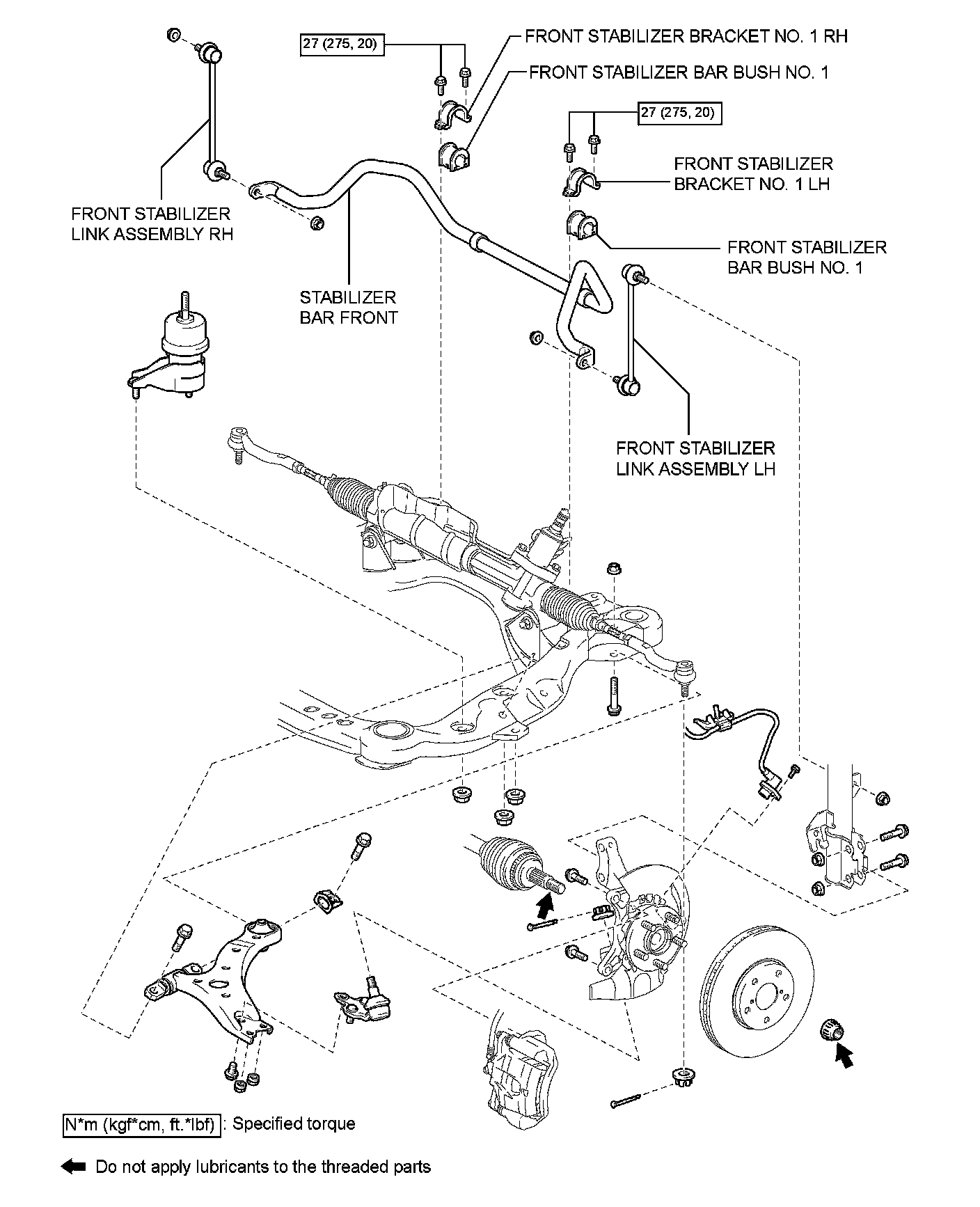 27 (275, 20)

FRONT STABILIZER BRACKET NO. 1 RH

FRONT STABILIZER BAR BUSH NO. 1

27 (275, 20)

FRONT STABILIZER BRACKET NO. 1 LH

FRONT STABILIZER LINK ASSEMBLY RH

FRONT STABILIZER BAR BUSH NO. 1

STABILIZER BAR FRONT

FRONT STABILIZER LINK ASSEMBLY LH

N*m (kgf*cm, ft.*lbf) : Specified torque

Do not apply lubricants to the threaded parts