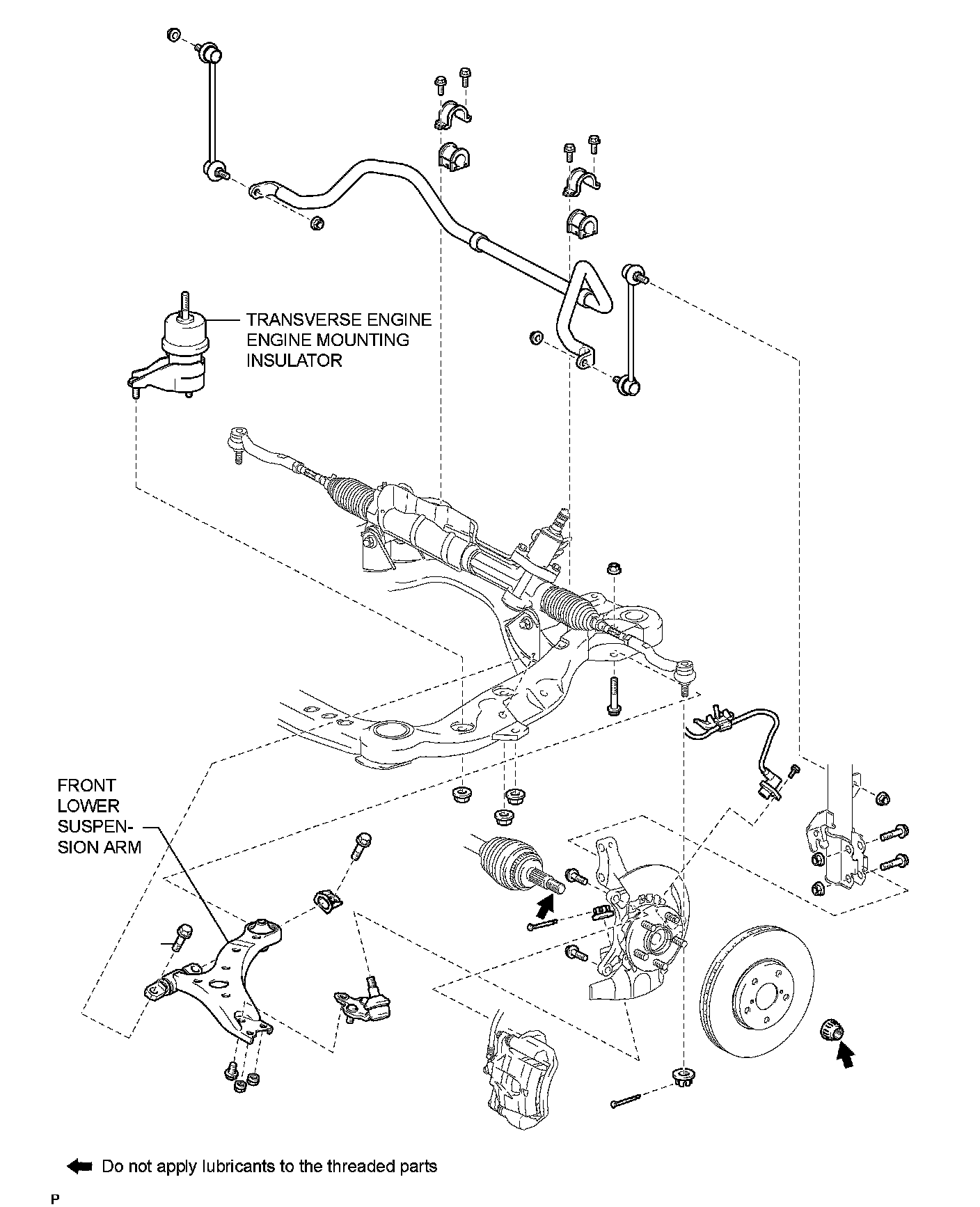 TRANSVERSE ENGINE ENGINE MOUNTING INSULATOR

FRONT LOWER SUSPENSION ARM

Do not apply lubricants to the threaded parts

P