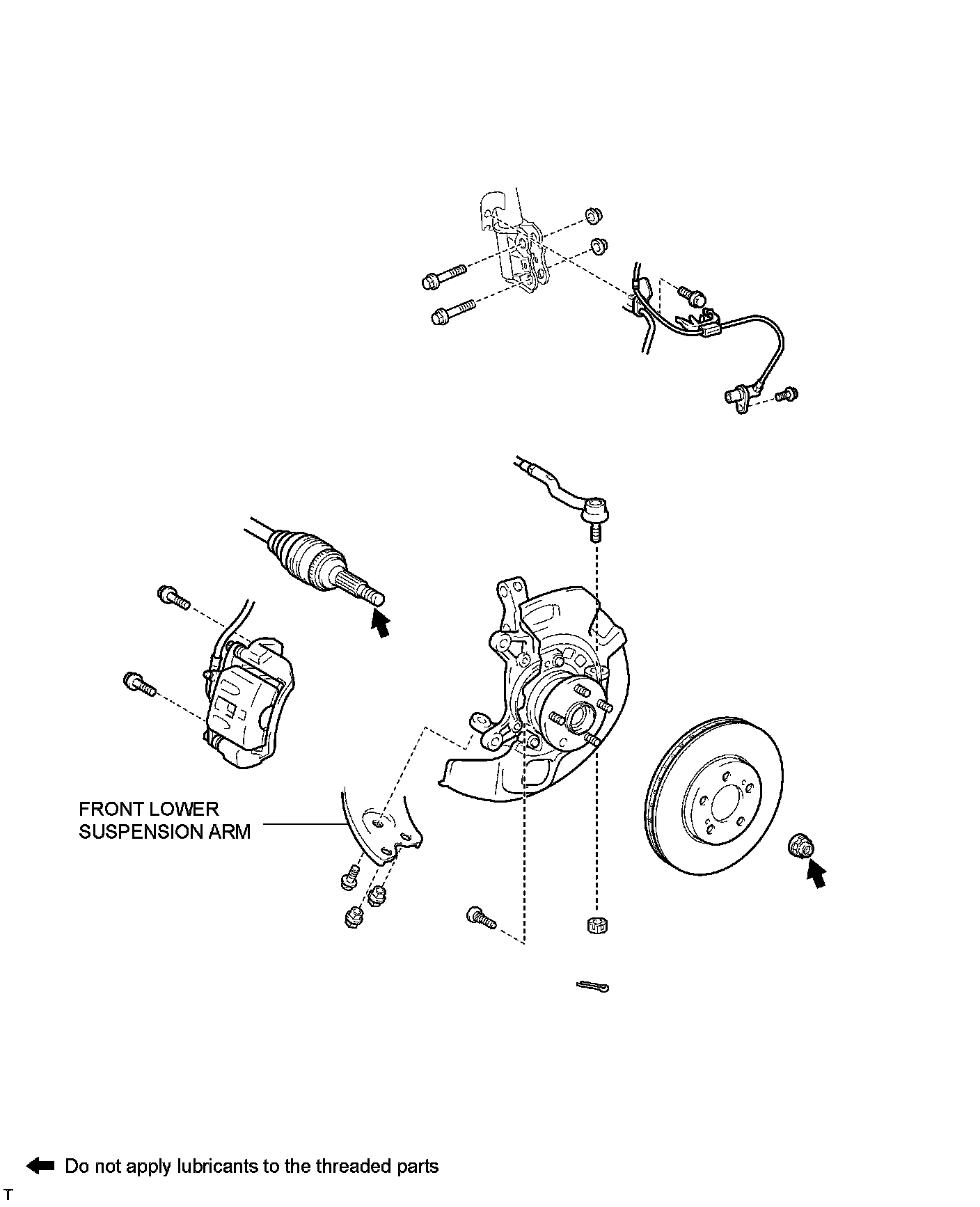 FRONT LOWER SUSPENSION ARM

Do not apply lubricants to the threaded parts

T