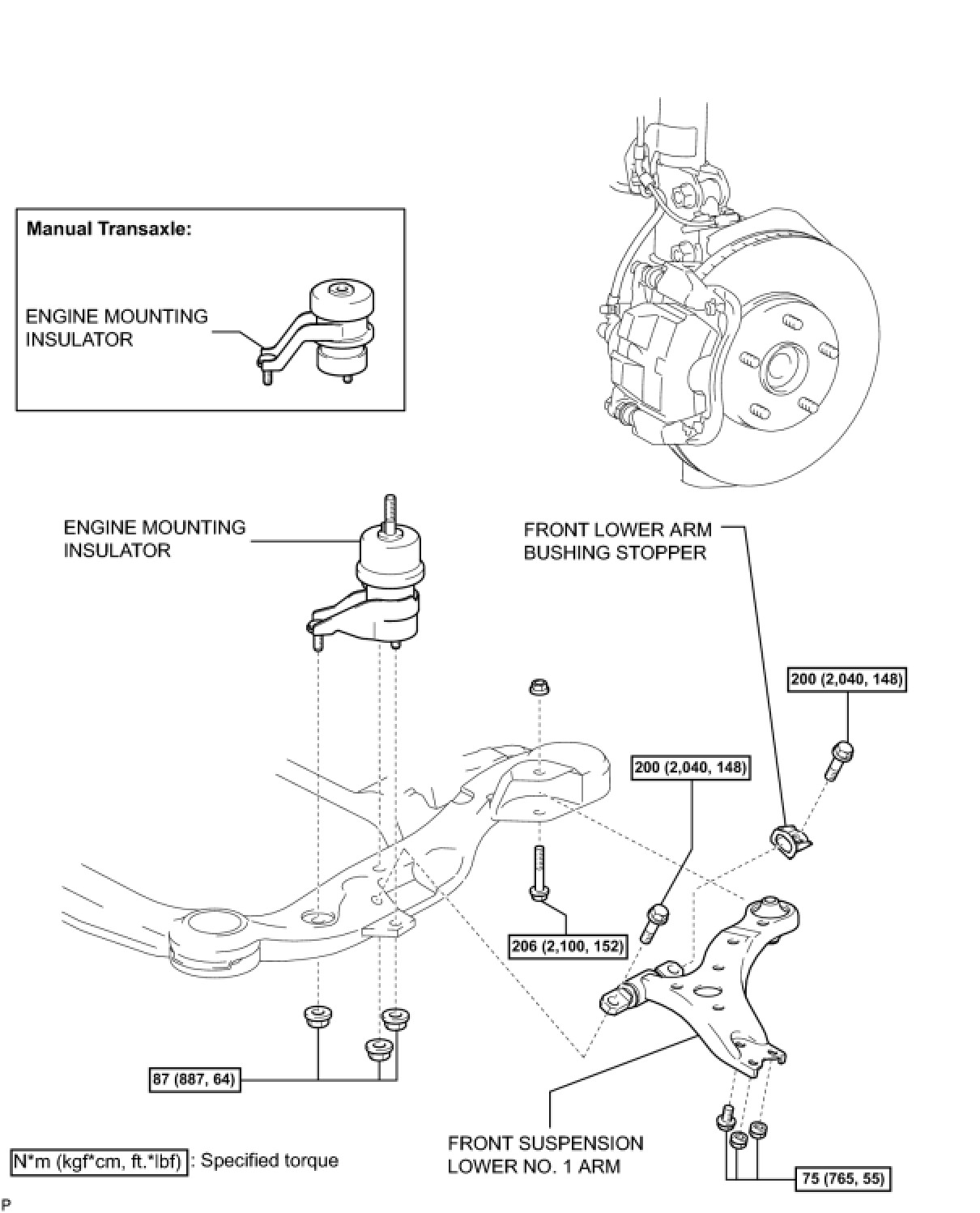 Manual Transaxle:

ENGINE MOUNTING INSULATOR

ENGINE MOUNTING INSULATOR

FRONT LOWER ARM BUSHING STOPPER

200 (2,040, 148)

200 (2,040, 148)

206 (2,100, 152)

87 (887, 64)

FRONT SUSPENSION LOWER NO. 1 ARM

75 (765, 55)

N*m (kgf*cm, ft.*lbf) : Specified torque

P