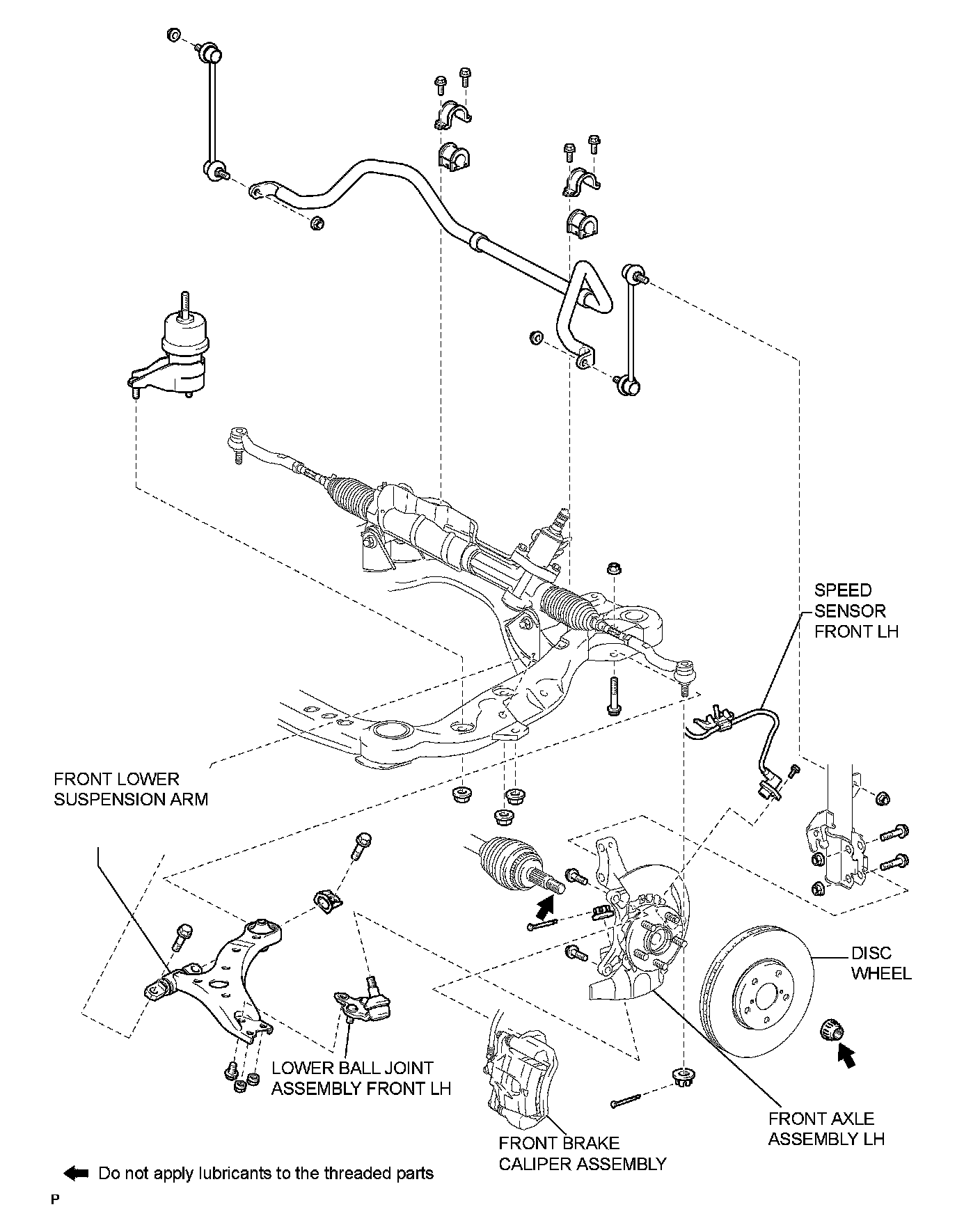 SPEED SENSOR FRONT LH

FRONT LOWER SUSPENSION ARM

DISC WHEEL

LOWER BALL JOINT ASSEMBLY FRONT LH

FRONT AXLE ASSEMBLY LH

FRONT BRAKE CALIPER ASSEMBLY

Do not apply lubricants to the threaded parts

P