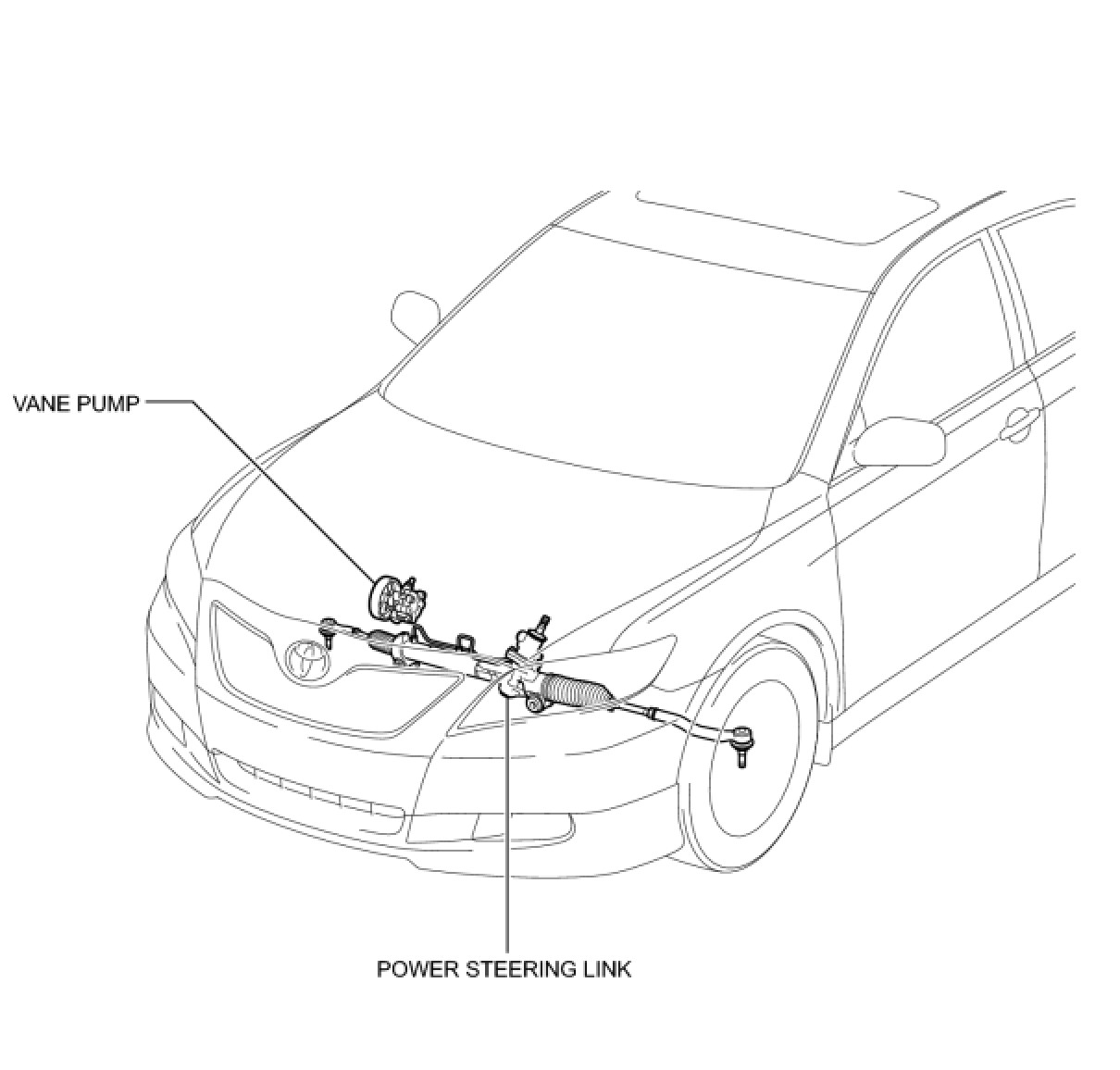 VANE PUMP

POWER STEERING LINK